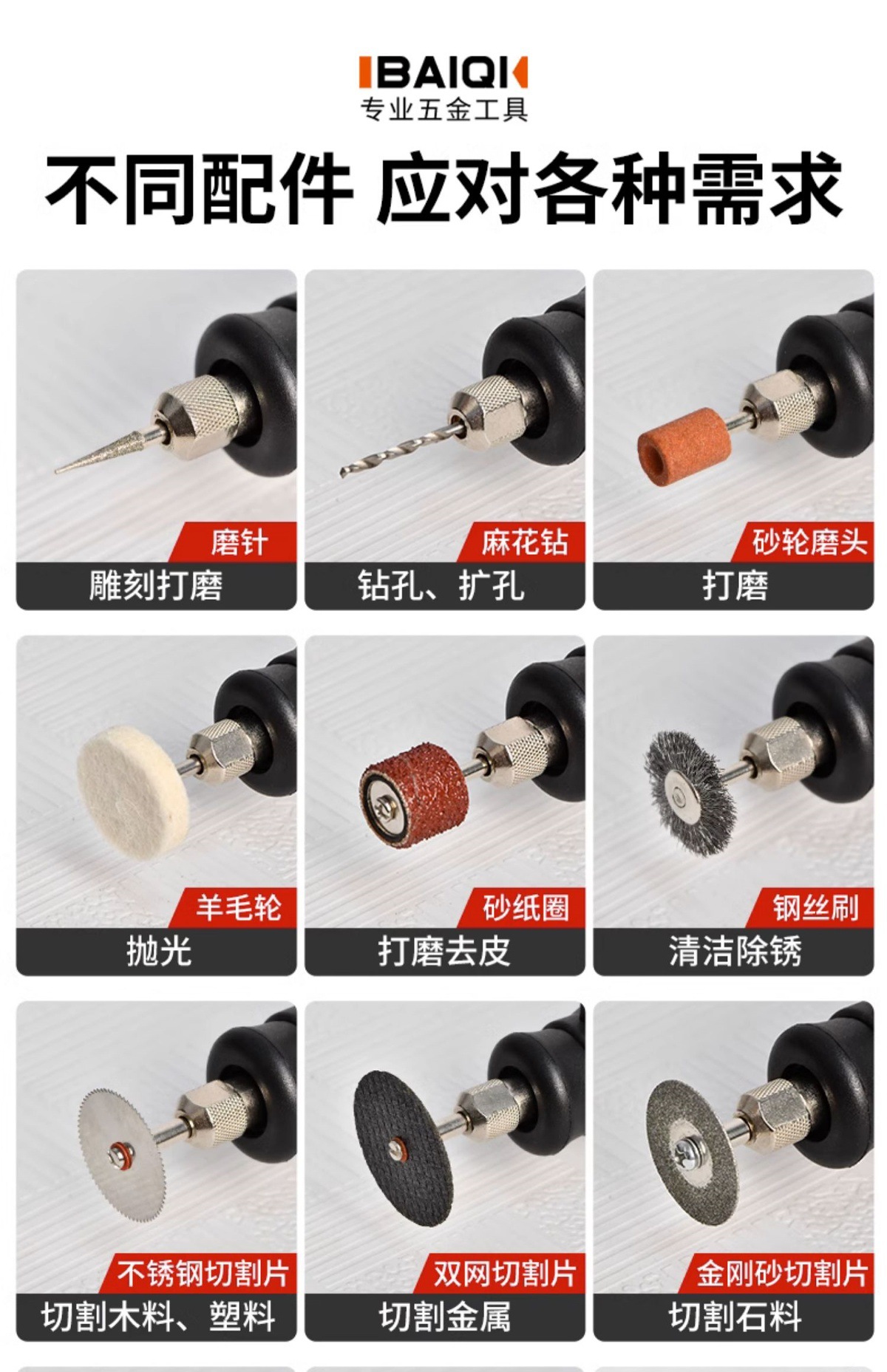 BAIQI
专业五金工具

不同配件 应对各种需求

磨针
雕刻打磨

麻花钻
钻孔、扩孔

砂轮磨头
打磨

羊毛轮
抛光

砂纸圈
打磨去皮

钢丝刷
清洁除锈

不锈钢切割片
切割木料、塑料

双网切割片
切割金属

金刚砂切割片
切割石料