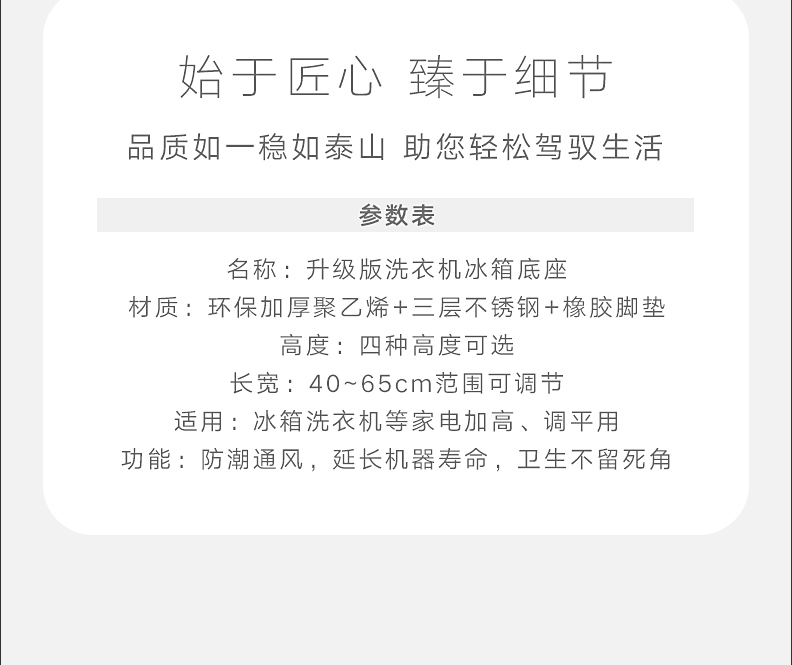 始于匠心 臻于细节

品质如一稳如泰山 助您轻松驾驭生活

参数表

名称：升级版洗衣机冰箱底座
材质：环保加厚聚乙烯+三层不锈钢+橡胶脚垫
高度：四种高度可选
长宽：40~65cm范围可调节
适用：冰箱洗衣机等家电加高、调平用
功能：防潮通风，延长机器寿命，卫生不留死角