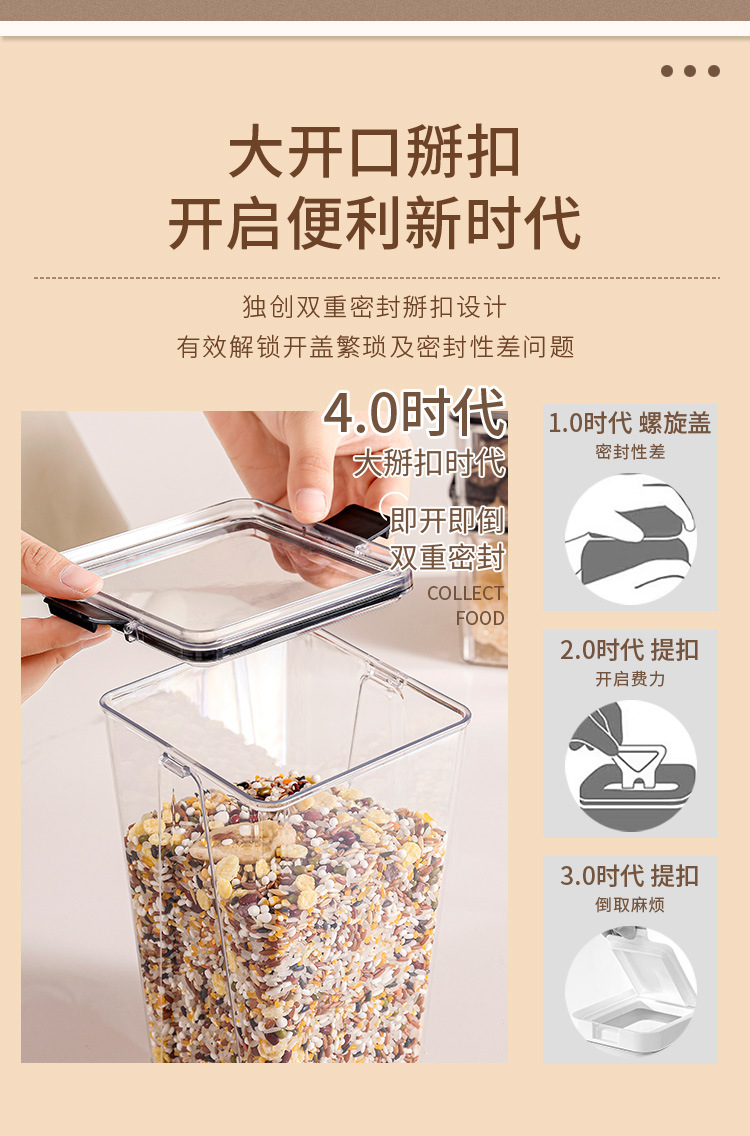 大开口掰扣
开启便利新时代

独创双重密封掰扣设计
有效解锁开盖繁琐及密封性差问题

4.0时代
大掰扣时代
即开即倒
双重密封
COLLECT
FOOD

1.0时代 螺旋盖
密封性差

2.0时代 提扣
开启费力

3.0时代 提扣
倒取麻烦