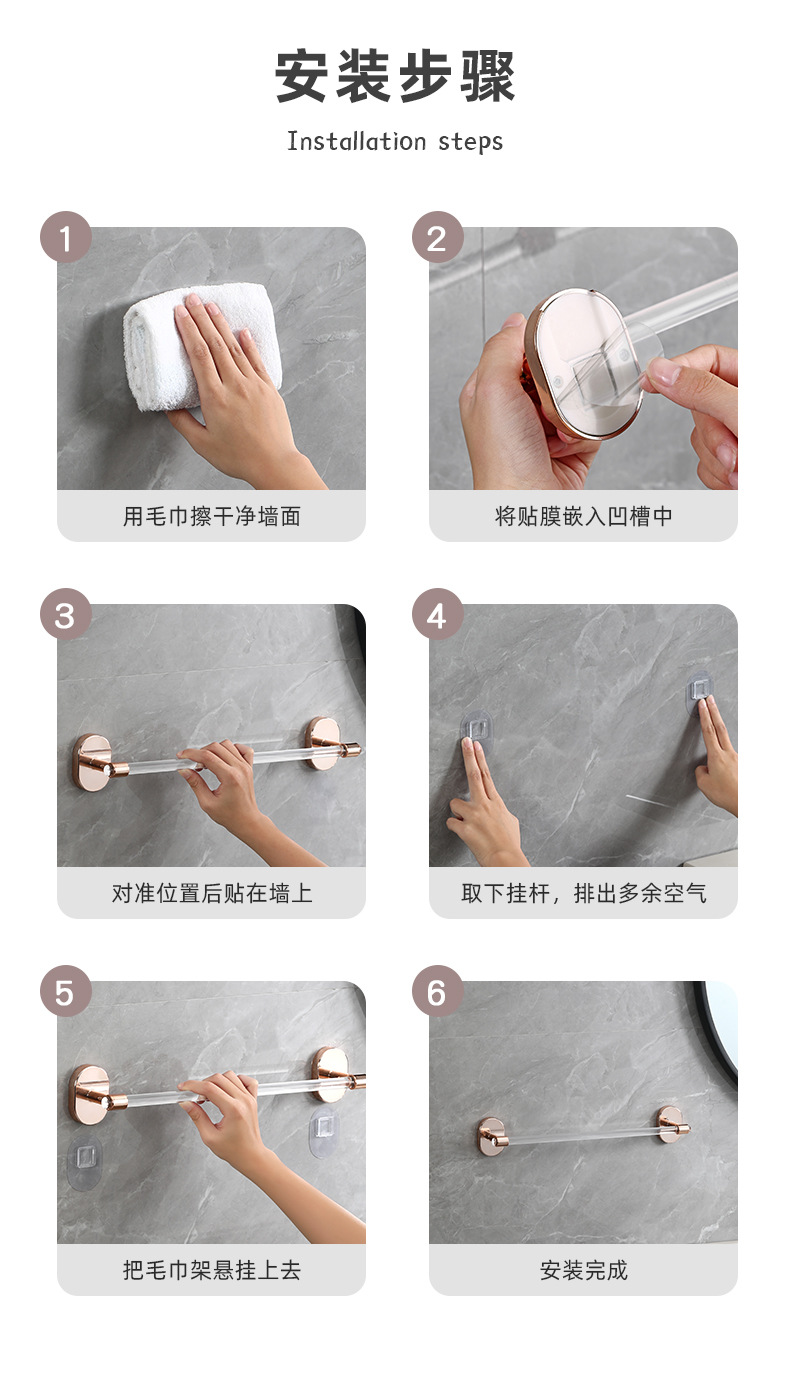 安装步骤
Installation steps

1
用毛巾擦干净墙面

2
将贴膜嵌入凹槽中

3
对准位置后贴在墙上

4
取下挂杆，排出多余空气

5
把毛巾架悬挂上去

6
安装完成