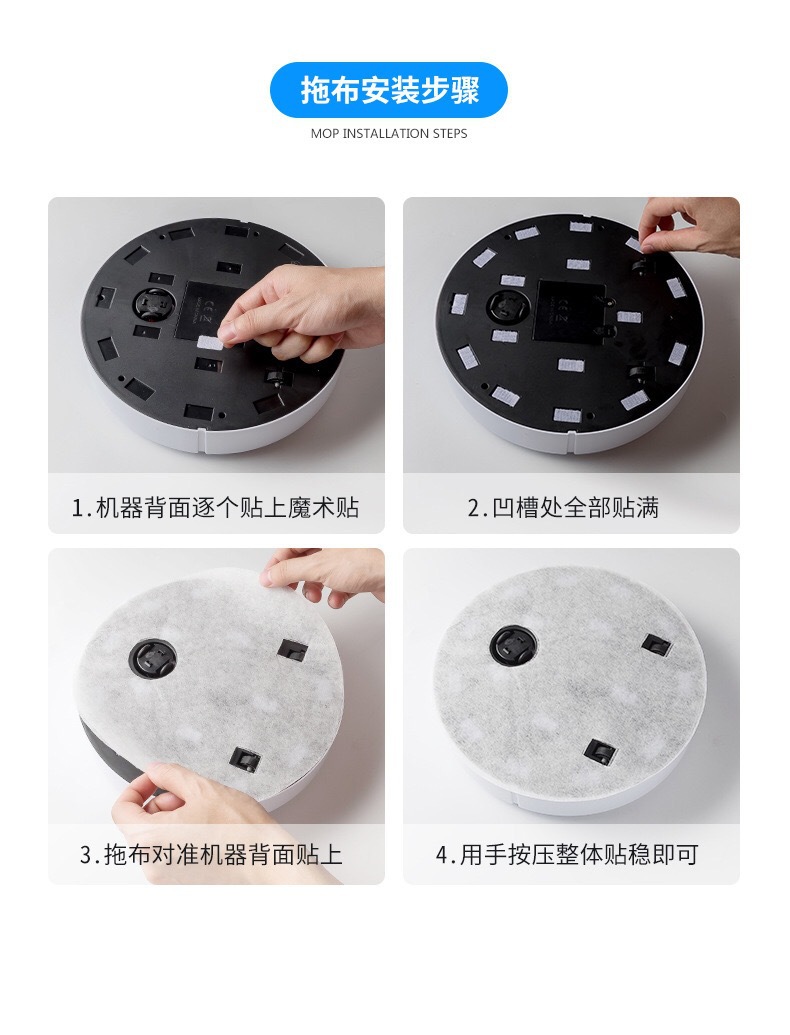 拖布安装步骤

MOP INSTALLATION STEPS

1.机器背面逐个贴上魔术贴

2.凹槽处全部贴满

3.拖布对准机器背面贴上

4.用手按压整体贴稳即可