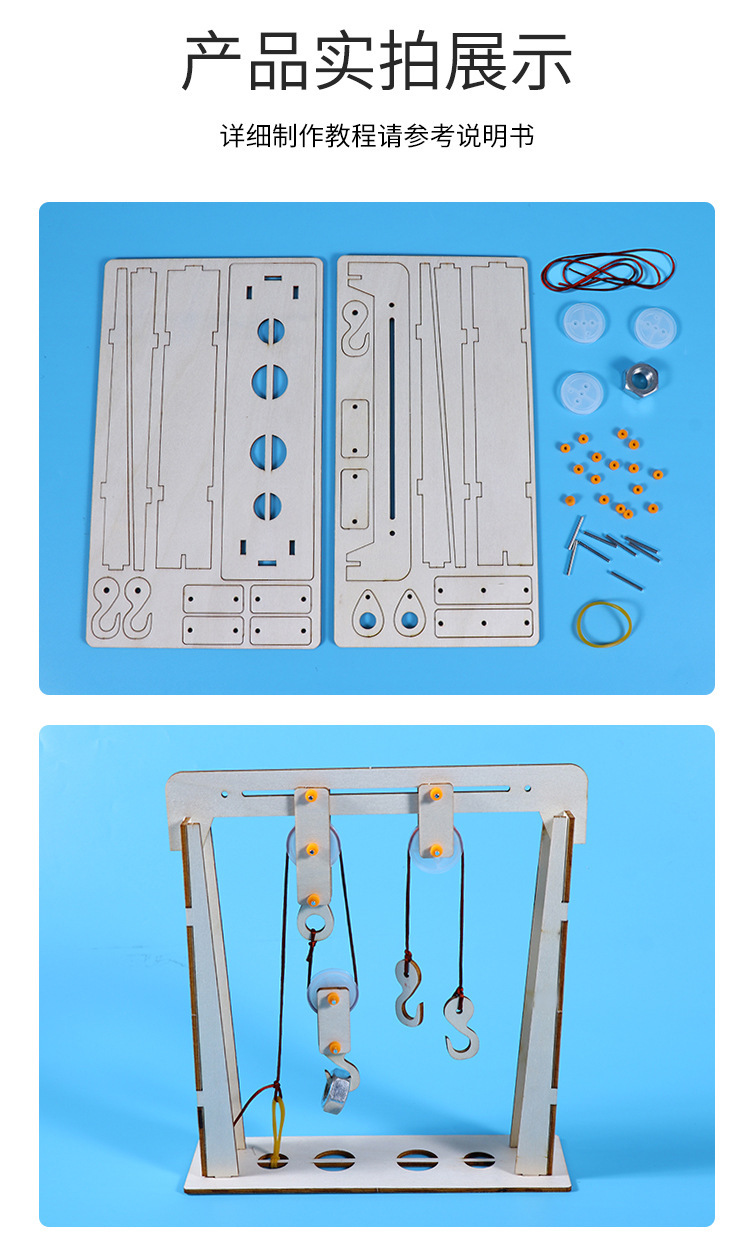 产品实拍展示

详细制作教程请参考说明书