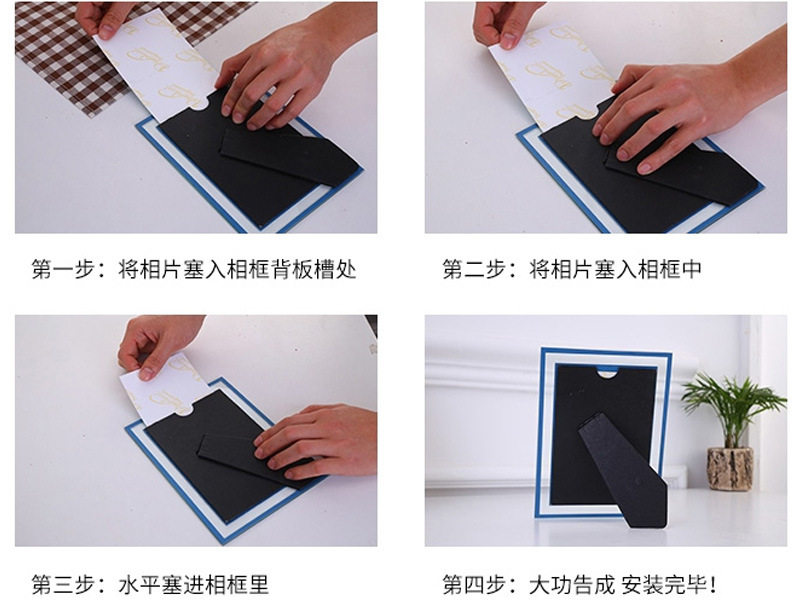 第一步：将相片塞入相框背板槽处

第二步：将相片塞入相框中

第三步：水平塞进相框里

第四步：大功告成 安装完毕！