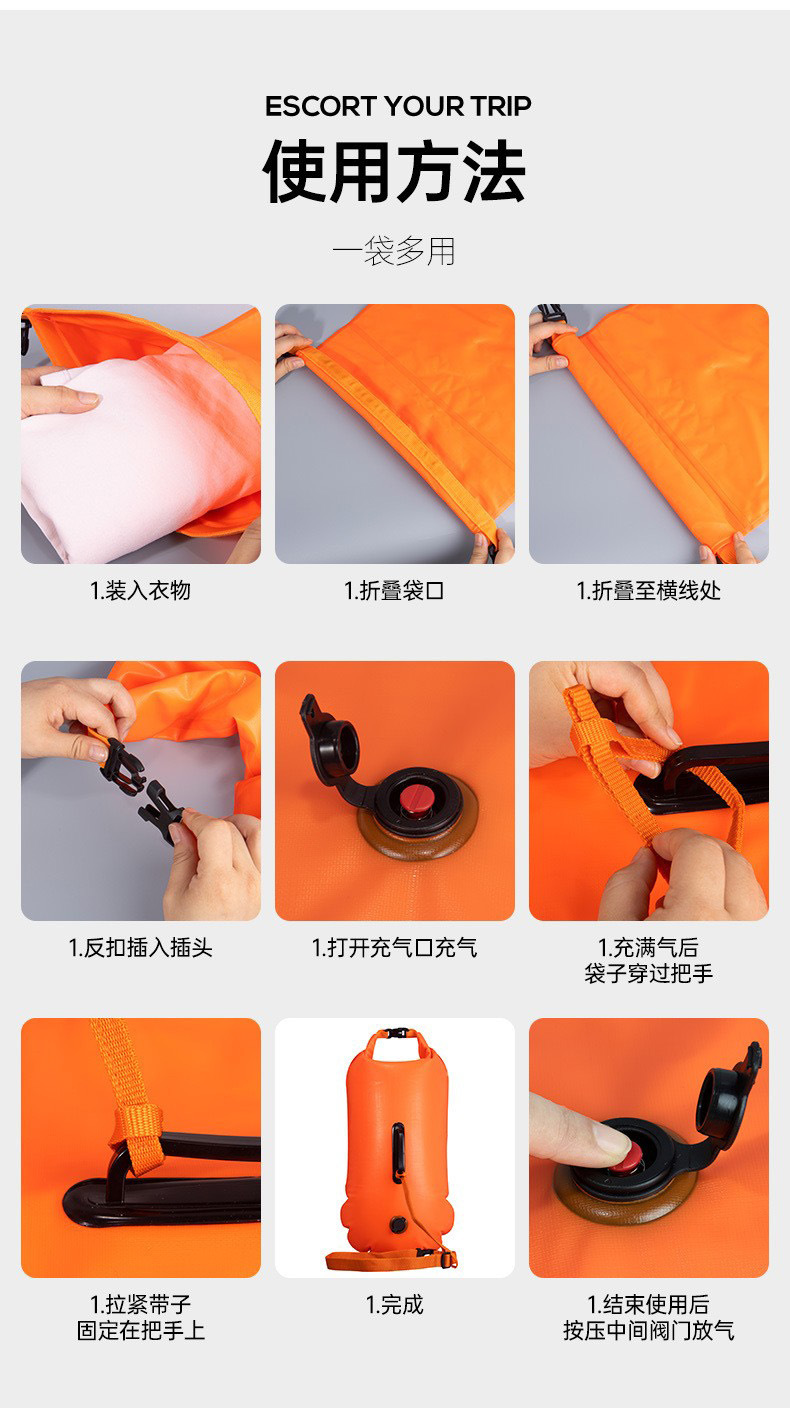 ESCORT YOUR TRIP
使用方法
一袋多用

1.装入衣物

1.折叠袋口

1.折叠至横线处

1.反扣插入插头

1.打开充气口充气

1.充满气后
袋子穿过把手

1.拉紧带子
固定在把手上

1.完成

1.结束使用后
按压中间阀门放气