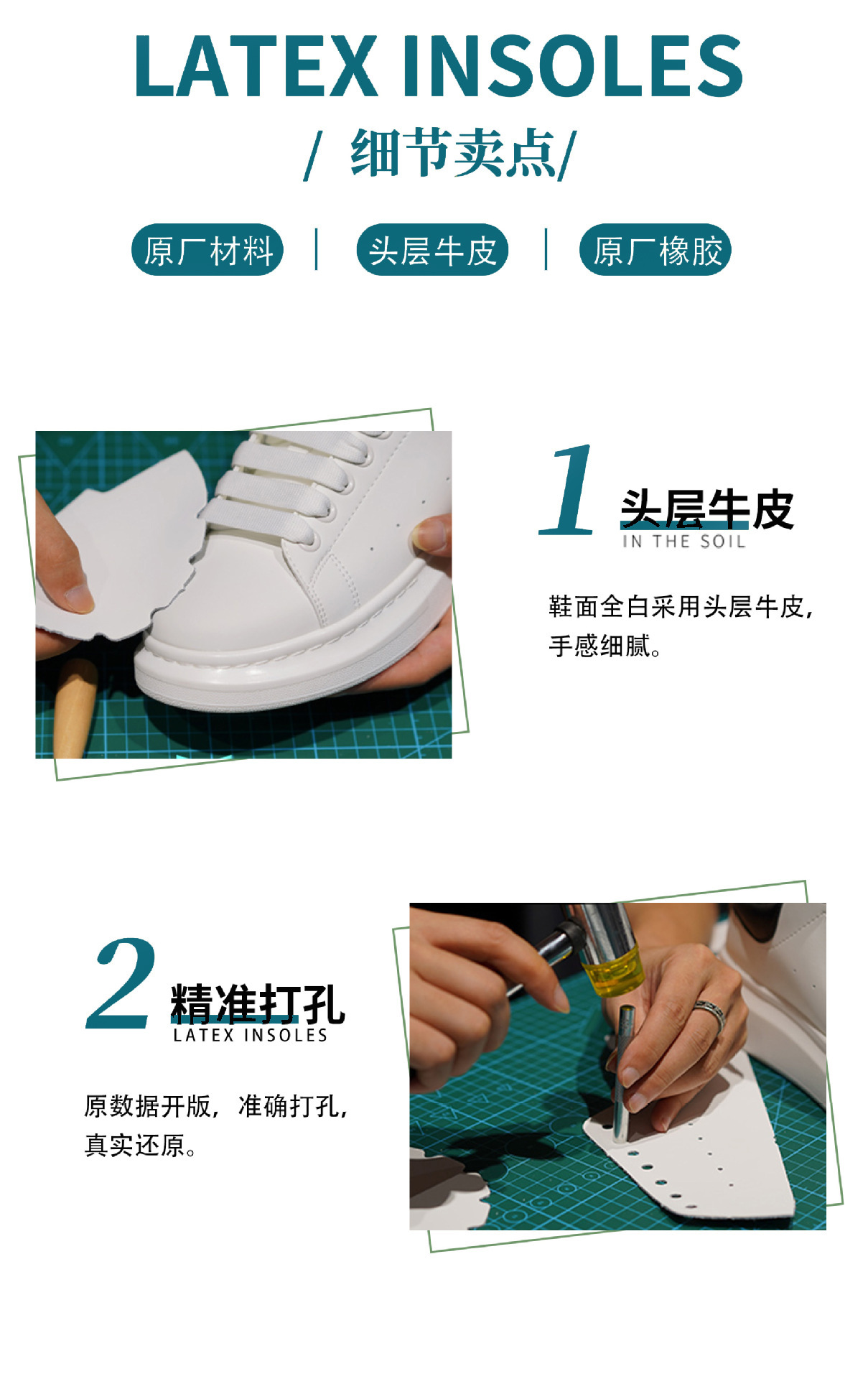 LATEX INSOLES

/ 细节卖点/

原厂材料 | 头层牛皮 | 原厂橡胶

1 头层牛皮
IN THE SOIL

鞋面全白采用头层牛皮，手感细腻。

2 精准打孔
LATEX INSOLES

原数据开版，准确打孔，真实还原。