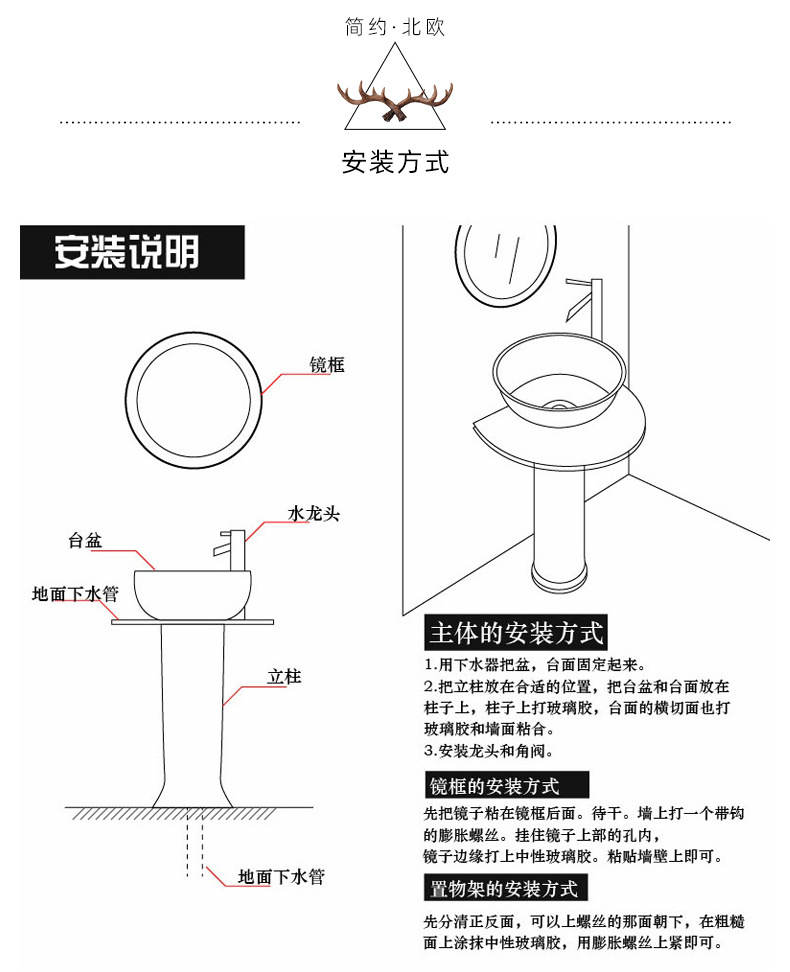 简约·北欧

安装方式

安装说明

镜框

水龙头

台盆

地面下水管

立柱

地面下水管

主体的安装方式

1.用下水器把盆，台面固定起来。
2.把立柱放在合适的位置，把台盆和台面放在柱子上，柱子上打玻璃胶，台面的横切面也打玻璃胶和墙面粘合。
3.安装龙头和角阀。

镜框的安装方式

先把镜子粘在镜框后面。待干。墙上打一个带钩的膨胀螺丝。挂住镜子上部的孔内，
镜子边缘打上中性玻璃胶。粘贴墙壁上即可。

置物架的安装方式

先分清正反面，可以上螺丝的那面朝下，在粗糙面上涂抹中性玻璃胶，用膨胀螺丝上紧即可。