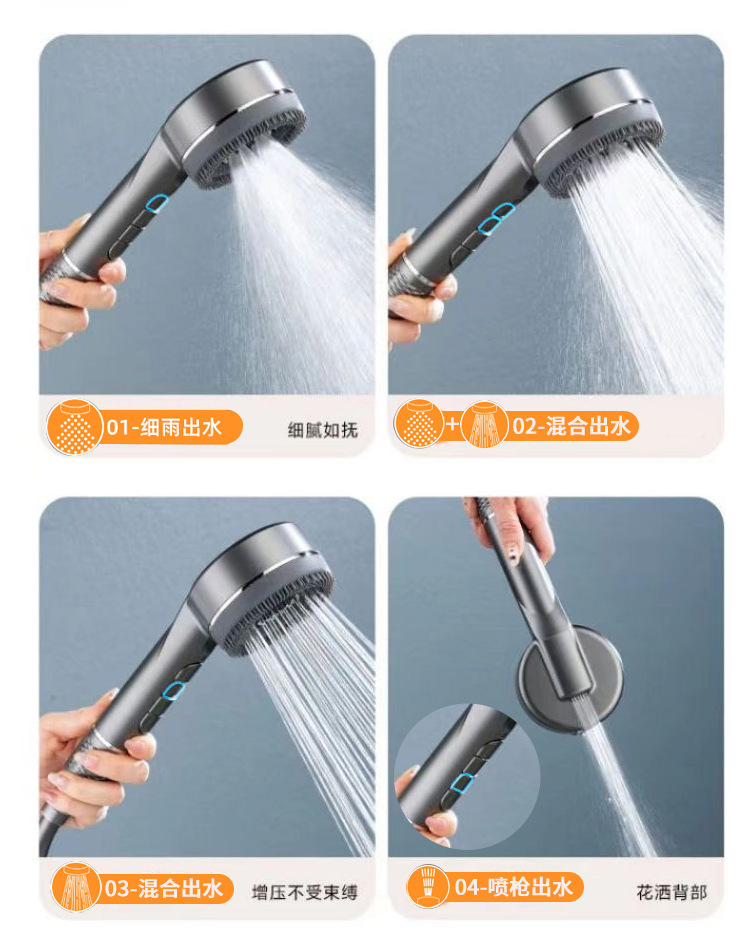 01-细雨出水

细腻如抚

+ 02-混合出水

03-混合出水

增压不受束缚

04-喷枪出水

花洒背部