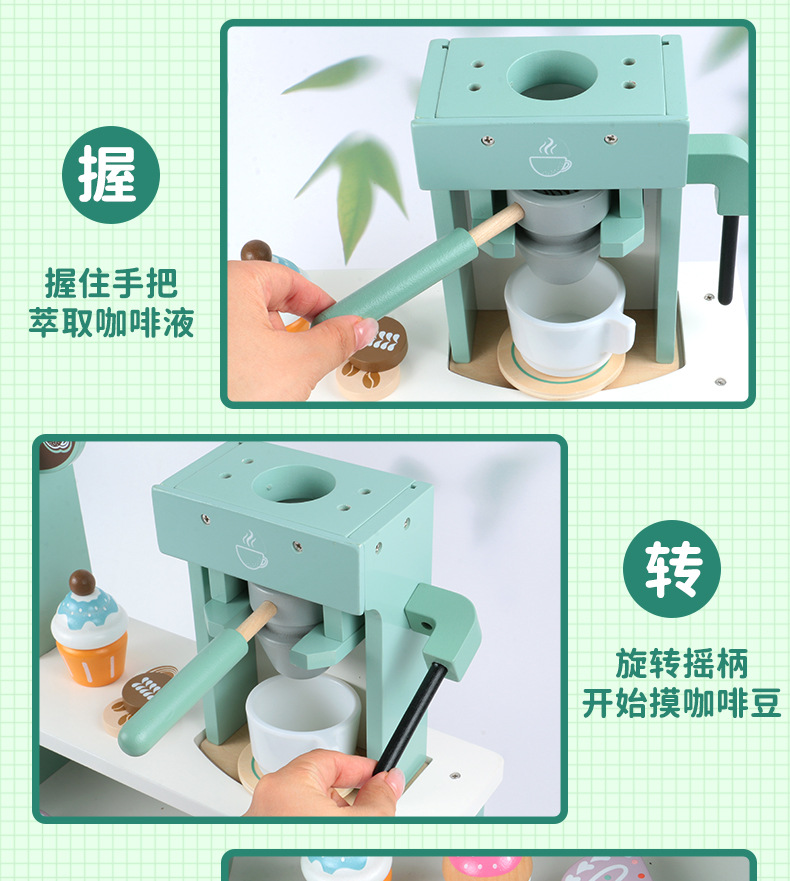 握

握住手把
萃取咖啡液

转

旋转摇柄
开始摸咖啡豆