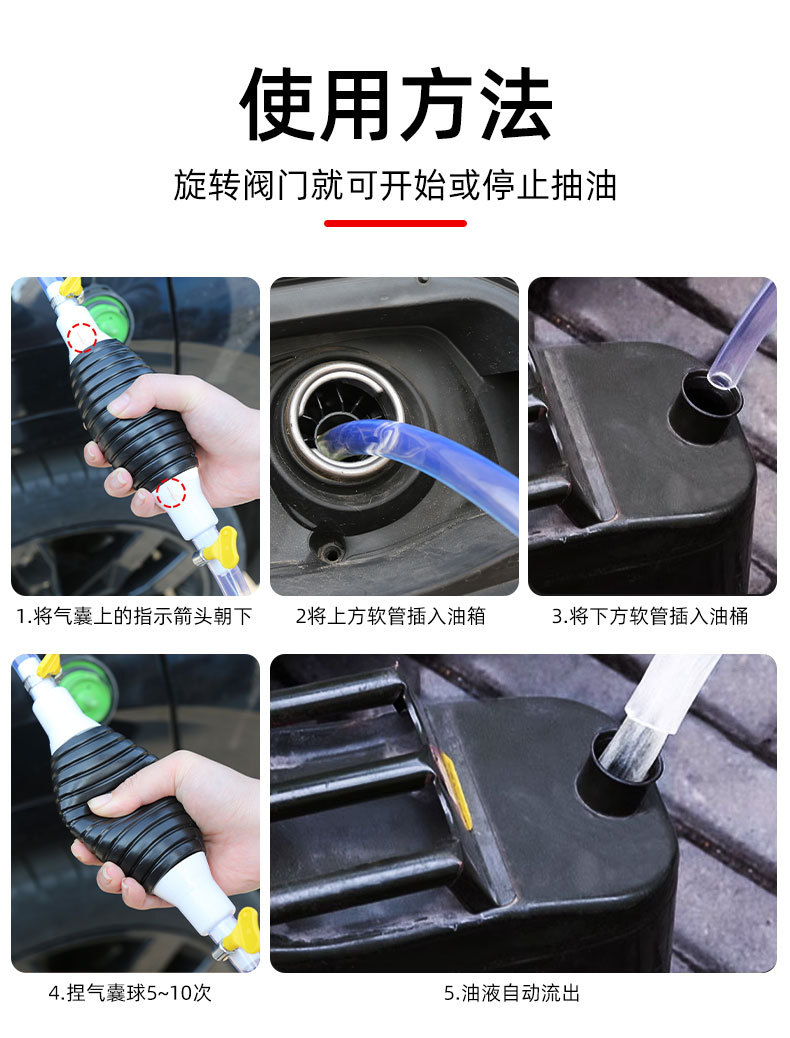 使用方法

旋转阀门就可开始或停止抽油

1.将气囊上的指示箭头朝下

2将上方软管插入油箱

3.将下方软管插入油桶

4.捏气囊球5~10次

5.油液自动流出