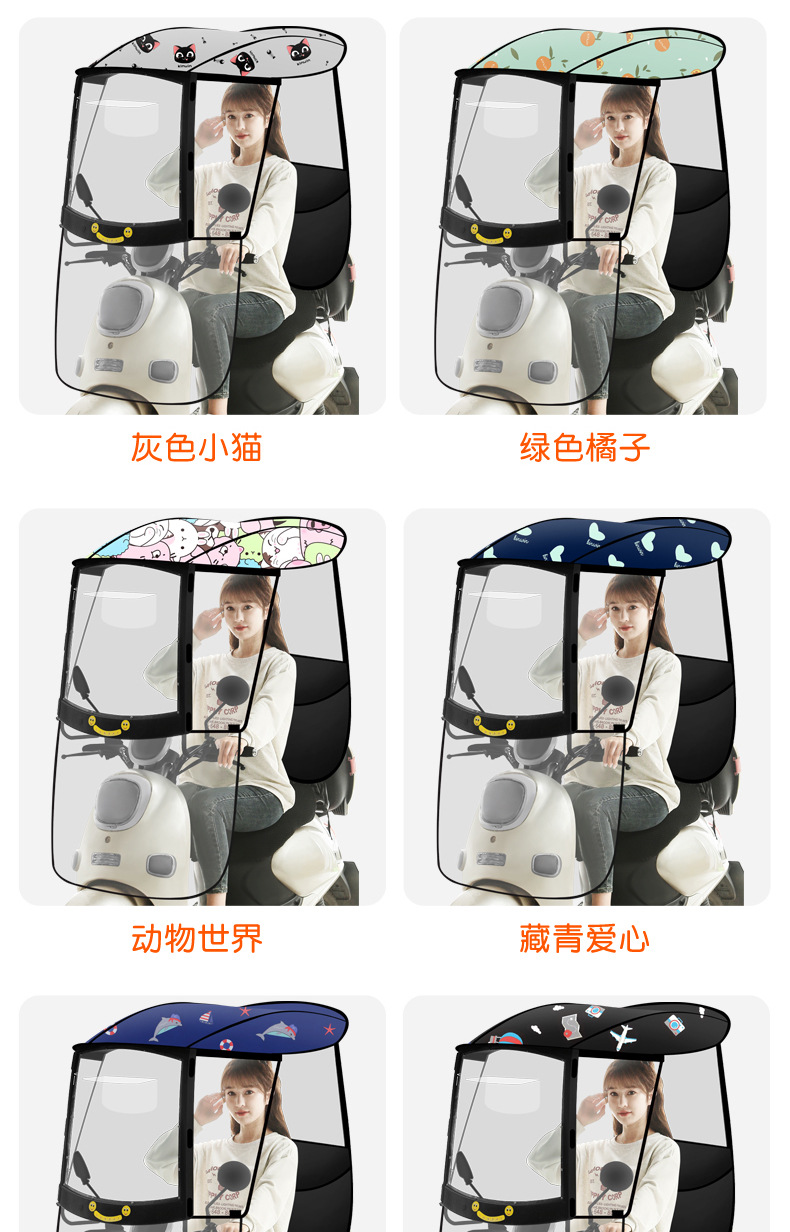 灰色小猫

绿色橘子

动物世界

藏青爱心