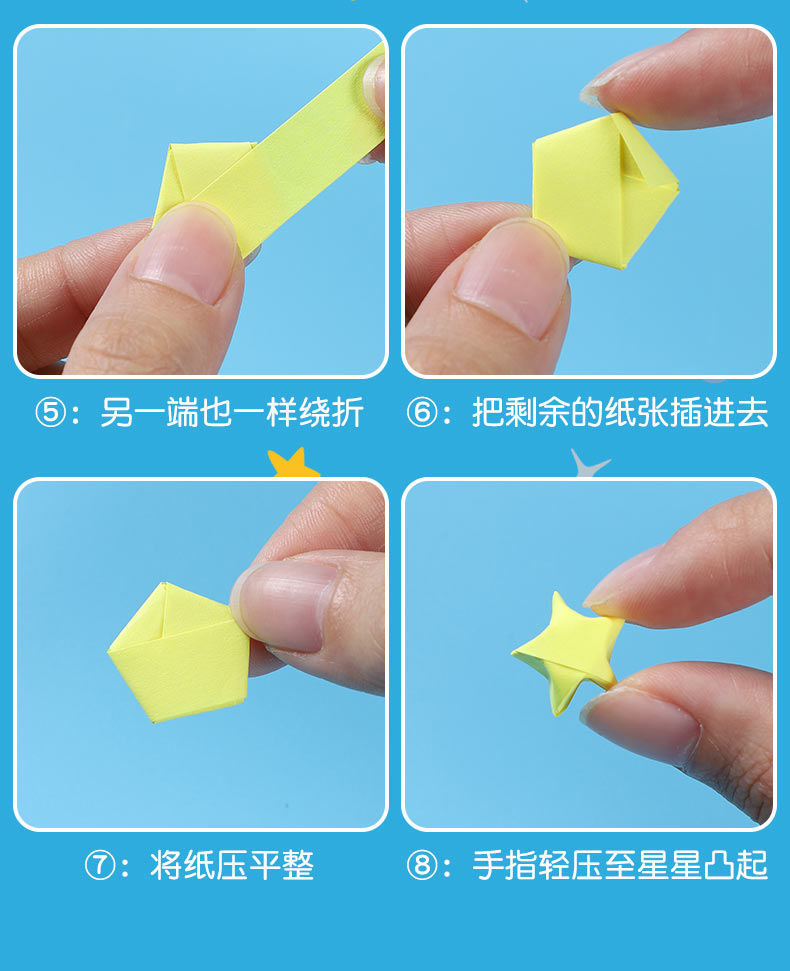 ⑤：另一端也一样绕折

⑥：把剩余的纸张插进去

⑦：将纸压平整

⑧：手指轻压至星星凸起