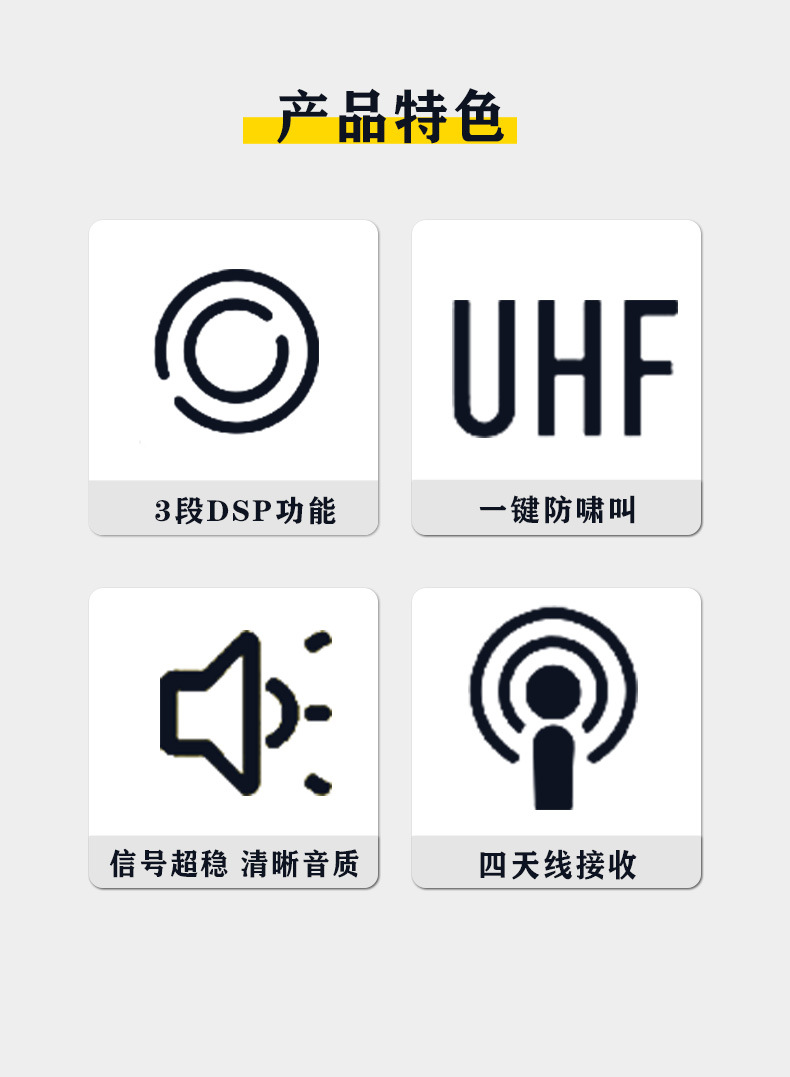 产品特色

3段DSP功能

UHF

一键防啸叫

信号超稳 清晰音质

四天线接收