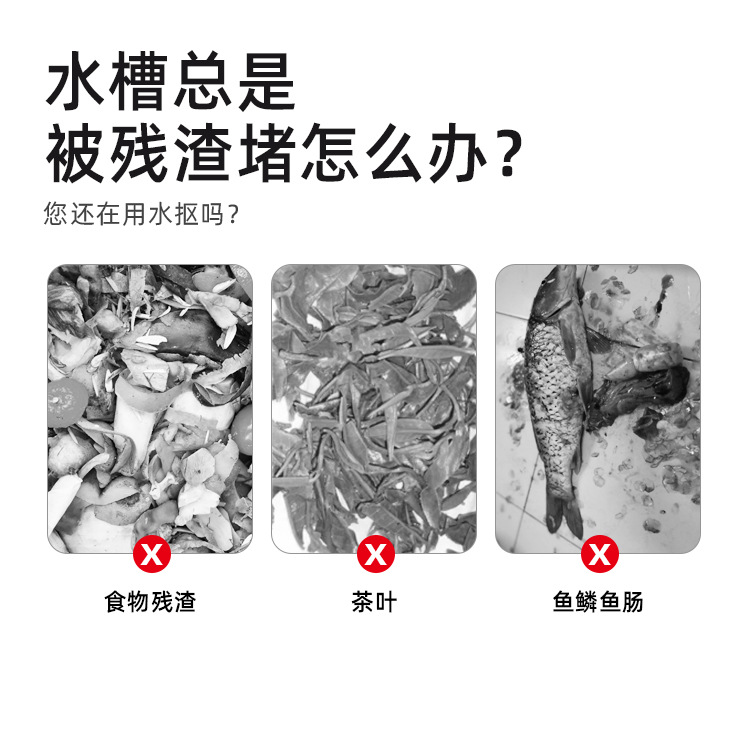 水槽总是
被残渣堵怎么办？

您还在用水抠吗？

X
食物残渣

X
茶叶

X
鱼鳞鱼肠