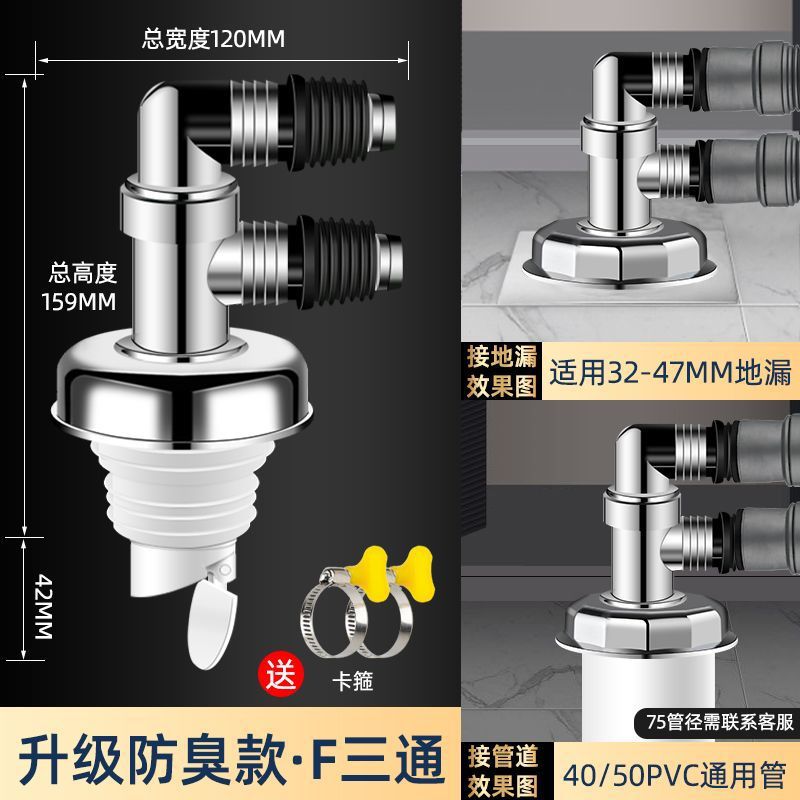 总宽度120MM

总高度
159MM

42MM

送

卡箍

升级防臭款·F三通

接地漏
效果图

适用32-47MM地漏

75管径需联系客服

接管道
效果图

40/50PVC通用管