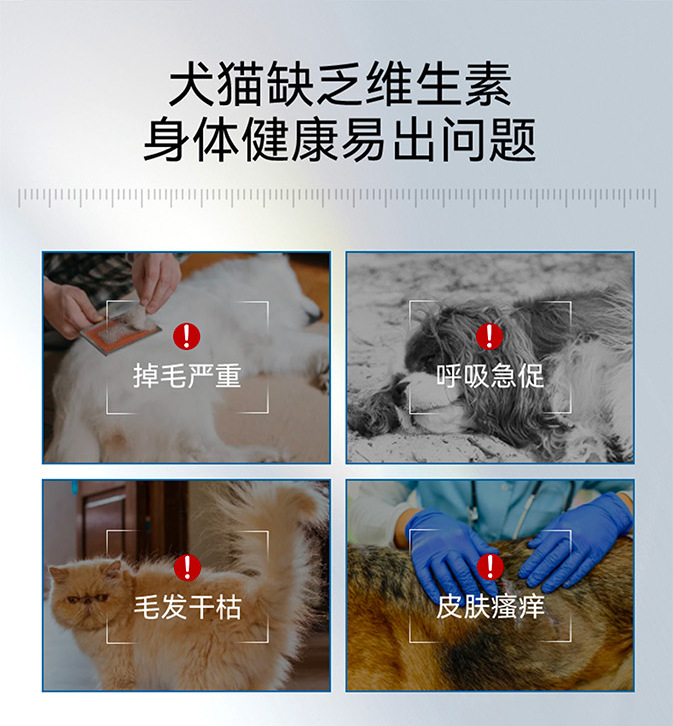 犬猫缺乏维生素
身体健康易出问题

!
掉毛严重

!
呼吸急促

!
毛发干枯

!
皮肤瘙痒