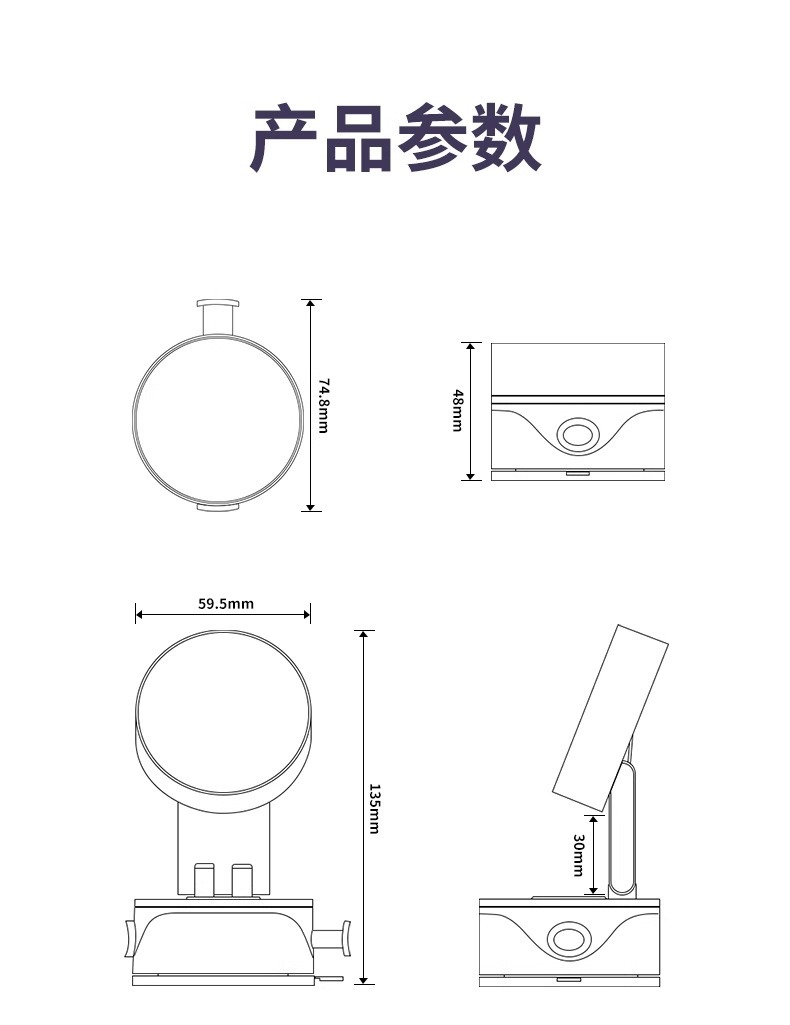 产品参数

74.8mm

48mm

59.5mm

135mm

30mm