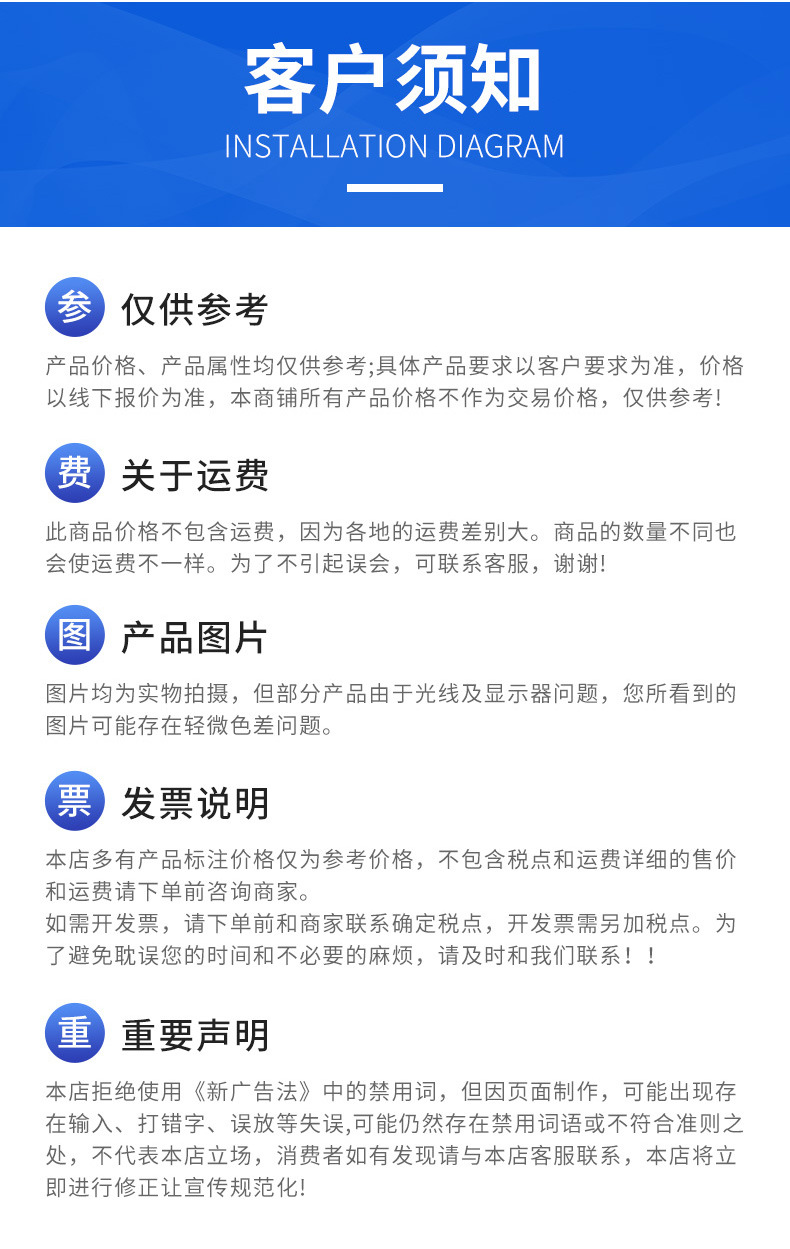 客户须知
INSTALLATION DIAGRAM

参 仅供参考

产品价格、产品属性均仅供参考;具体产品要求以客户要求为准，价格以线下报价为准，本商铺所有产品价格不作为交易价格，仅供参考!

费 关于运费

此商品价格不包含运费，因为各地的运费差别大。商品的数量不同也会使运费不一样。为了不引起误会，可联系客服，谢谢!

图 产品图片

图片均为实物拍摄，但部分产品由于光线及显示器问题，您所看到的图片可能存在轻微色差问题。

票 发票说明

本店多有产品标注价格仅为参考价格，不包含税点和运费详细的售价和运费请下单前咨询商家。
如需开发票，请下单前和商家联系确定税点，开发票需另加税点。为了避免耽误您的时间和不必要的麻烦，请及时和我们联系！！

重 重要声明

本店拒绝使用《新广告法》中的禁用词，但因页面制作，可能出现存在输入、打错字、误放等失误,可能仍然存在禁用词语或不符合准则之处，不代表本店立场，消费者如有发现请与本店客服联系，本店将立即进行修正让宣传规范化!