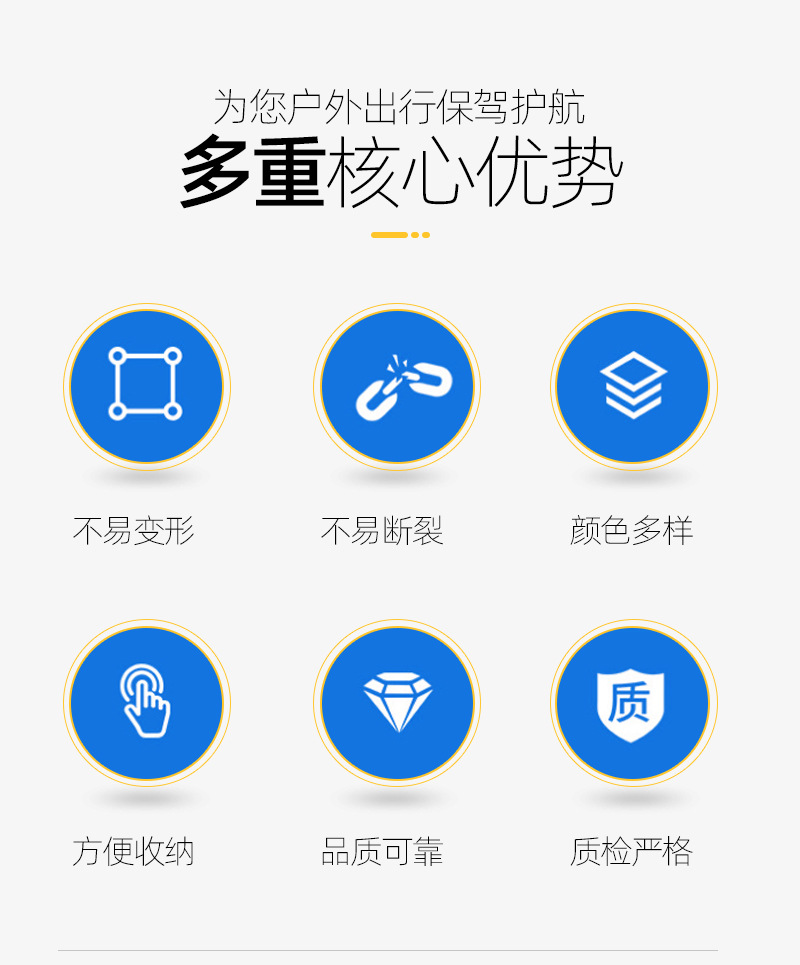 为您户外出行保驾护航

多重核心优势

不易变形

不易断裂

颜色多样

质

方便收纳

品质可靠

质检严格