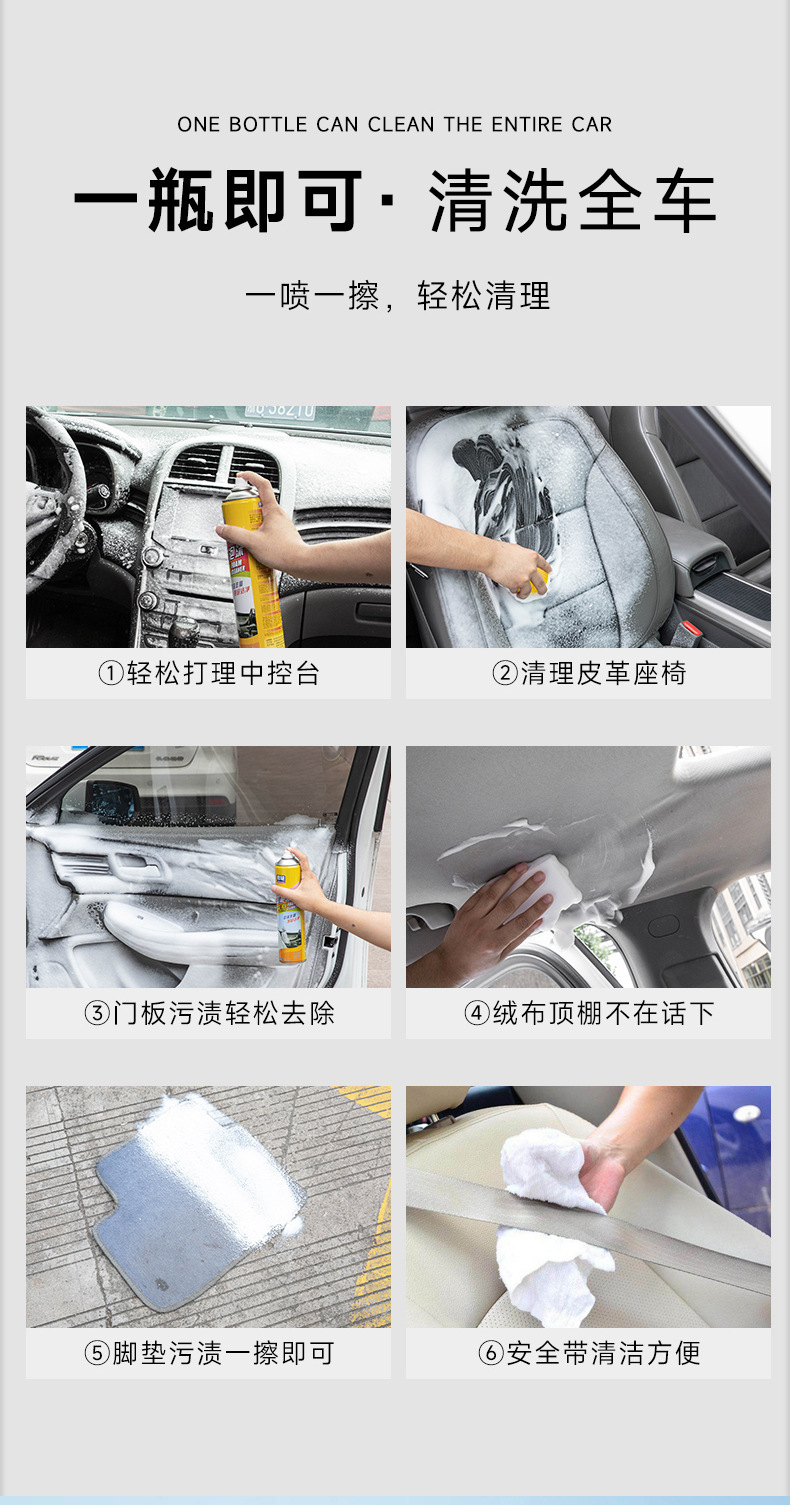 ONE BOTTLE CAN CLEAN THE ENTIRE CAR

一瓶即可· 清洗全车

一喷一擦，轻松清理

①轻松打理中控台

②清理皮革座椅

③门板污渍轻松去除

④绒布顶棚不在话下

⑤脚垫污渍一擦即可

⑥安全带清洁方便