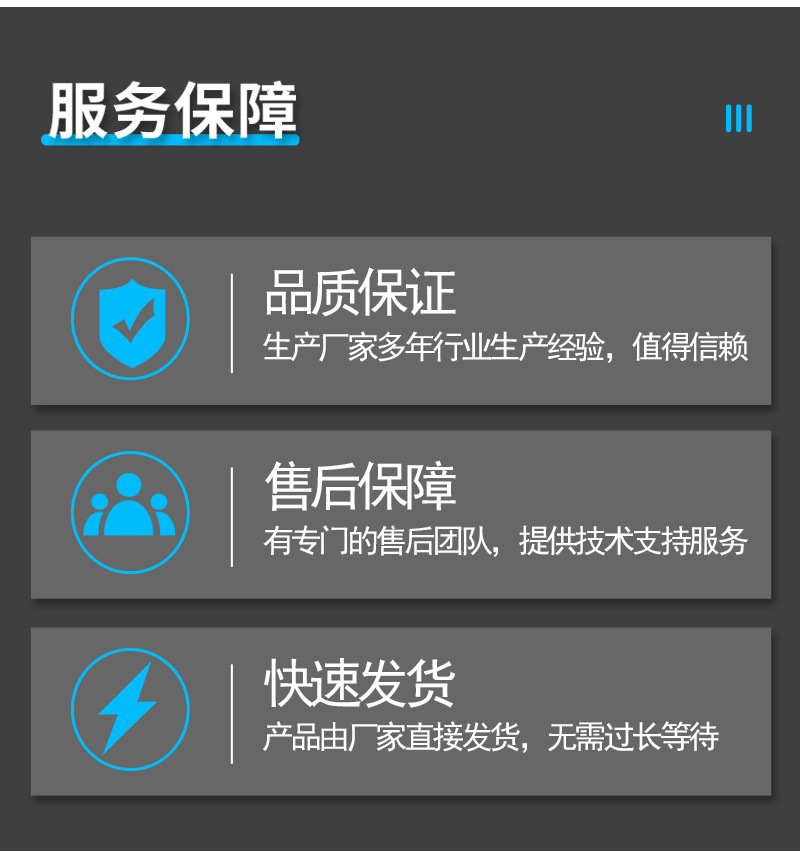 服务保障

品质保证
生产厂家多年行业生产经验，值得信赖

售后保障
有专门的售后团队，提供技术支持服务

快速发货
产品由厂家直接发货，无需过长等待