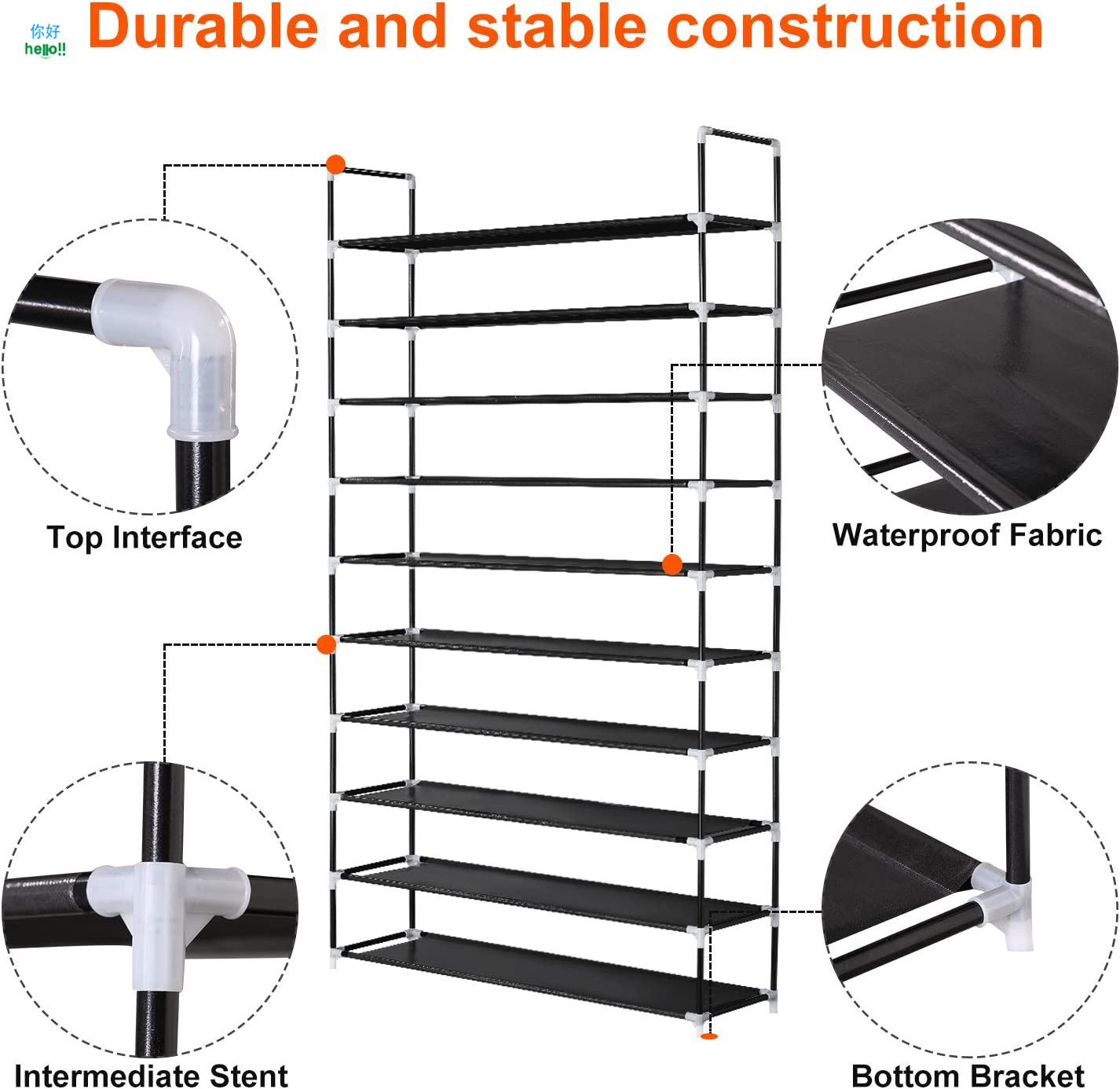 你好
hello!!

Durable and stable construction

Top Interface

Waterproof Fabric

Intermediate Stent

Bottom Bracket