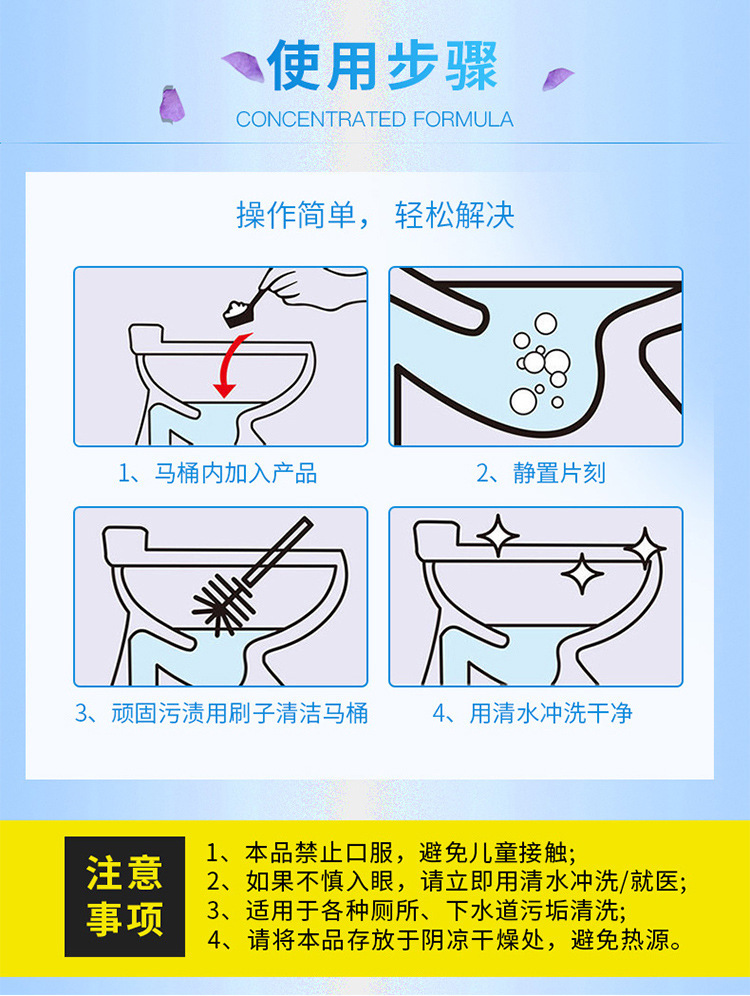 使用步骤
CONCENTRATED FORMULA

操作简单，轻松解决

1、马桶内加入产品

2、静置片刻

3、顽固污渍用刷子清洁马桶

4、用清水冲洗干净

注意事项

1、本品禁止口服，避免儿童接触；
2、如果不慎入眼，请立即用清水冲洗/就医；
3、适用于各种厕所、下水道污垢清洗；
4、请将本品存放于阴凉干燥处，避免热源。