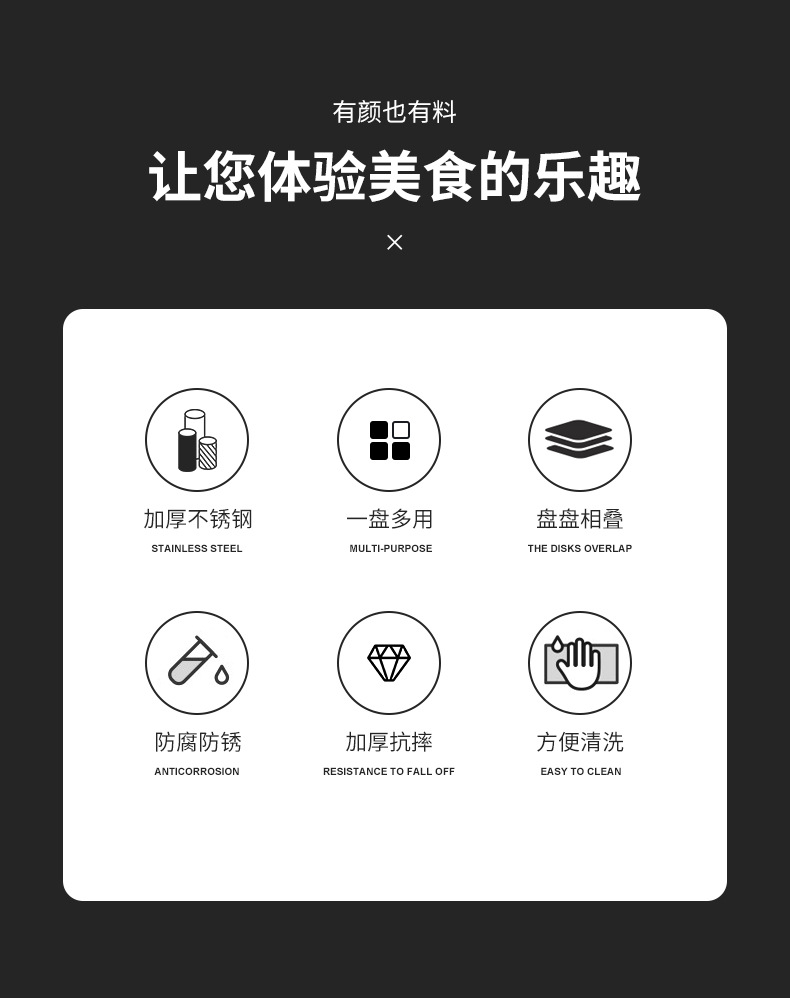 有颜也有料

让您体验美食的乐趣

×

加厚不锈钢
STAINLESS STEEL

一盘多用
MULTI-PURPOSE

盘盘相叠
THE DISKS OVERLAP

防腐防锈
ANTICORROSION

加厚抗摔
RESISTANCE TO FALL OFF

方便清洗
EASY TO CLEAN