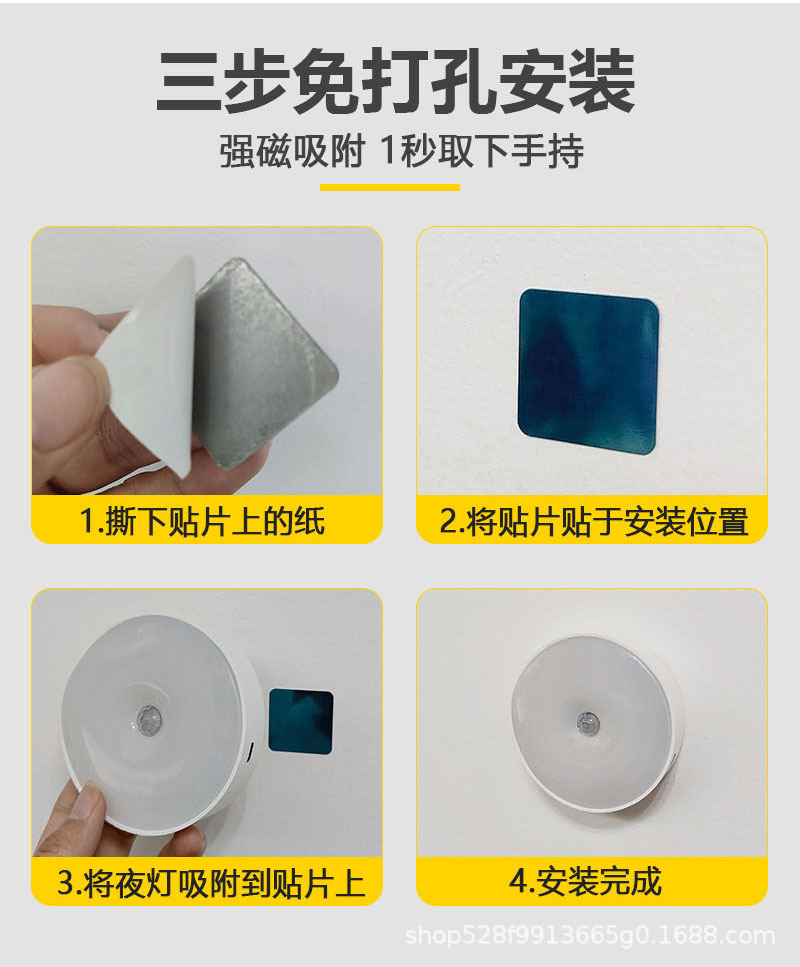 三步免打孔安装

强磁吸附 1秒取下手持

1.撕下贴片上的纸

2.将贴片贴于安装位置

3.将夜灯吸附到贴片上

4.安装完成

shop528f9913665g0.1688.com