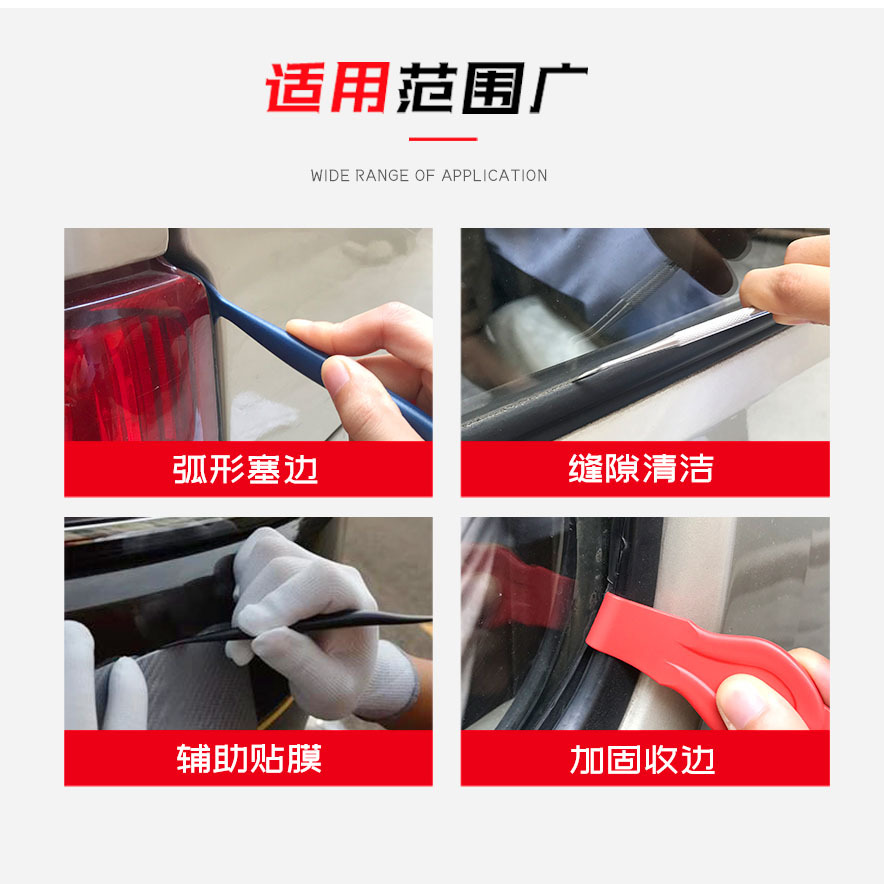 适用范围广

WIDE RANGE OF APPLICATION

弧形塞边

缝隙清洁

辅助贴膜

加固收边