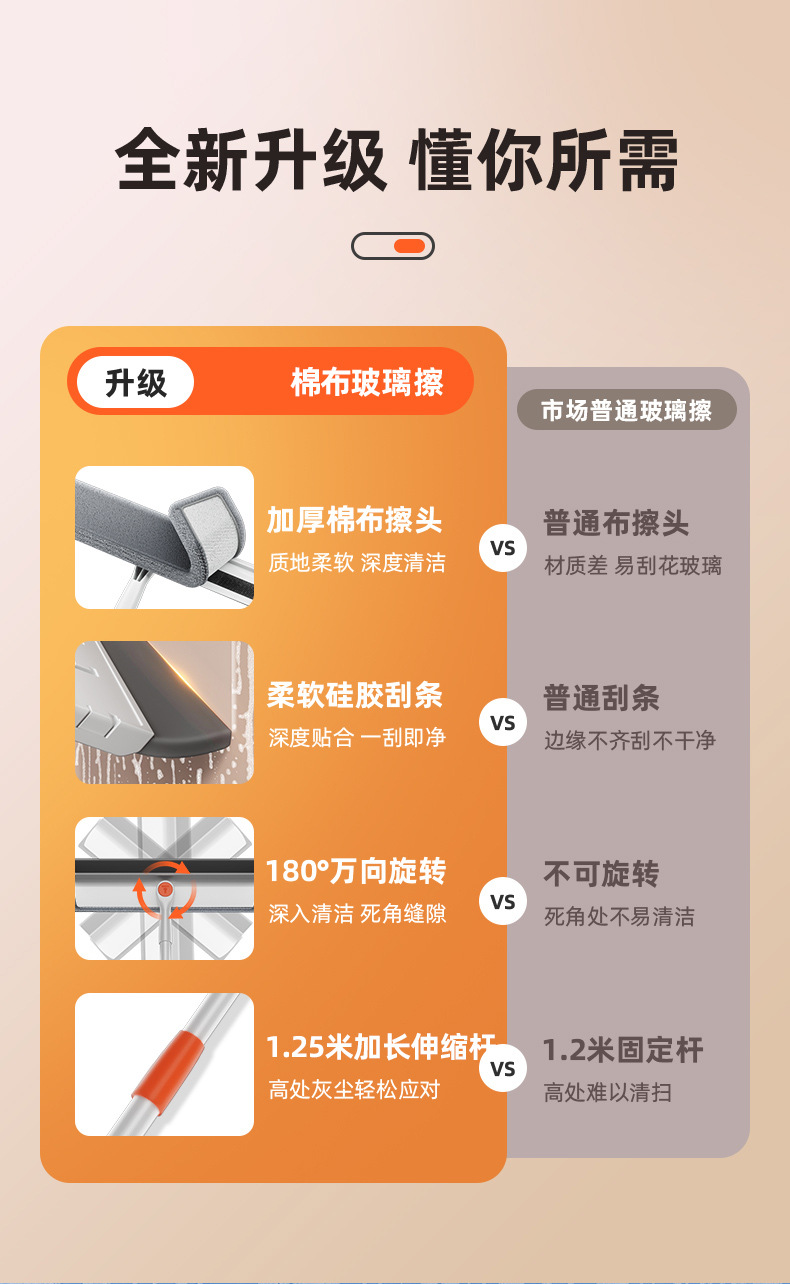 全新升级 懂你所需

升级 棉布玻璃擦

市场普通玻璃擦

加厚棉布擦头
质地柔软 深度清洁

VS

普通布擦头
材质差 易刮花玻璃

柔软硅胶刮条
深度贴合 一刮即净

VS

普通刮条
边缘不齐刮不干净

180°万向旋转
深入清洁 死角缝隙

VS

不可旋转
死角处不易清洁

1.25米加长伸缩杆
高处灰尘轻松应对

VS

1.2米固定杆
高处难以清扫