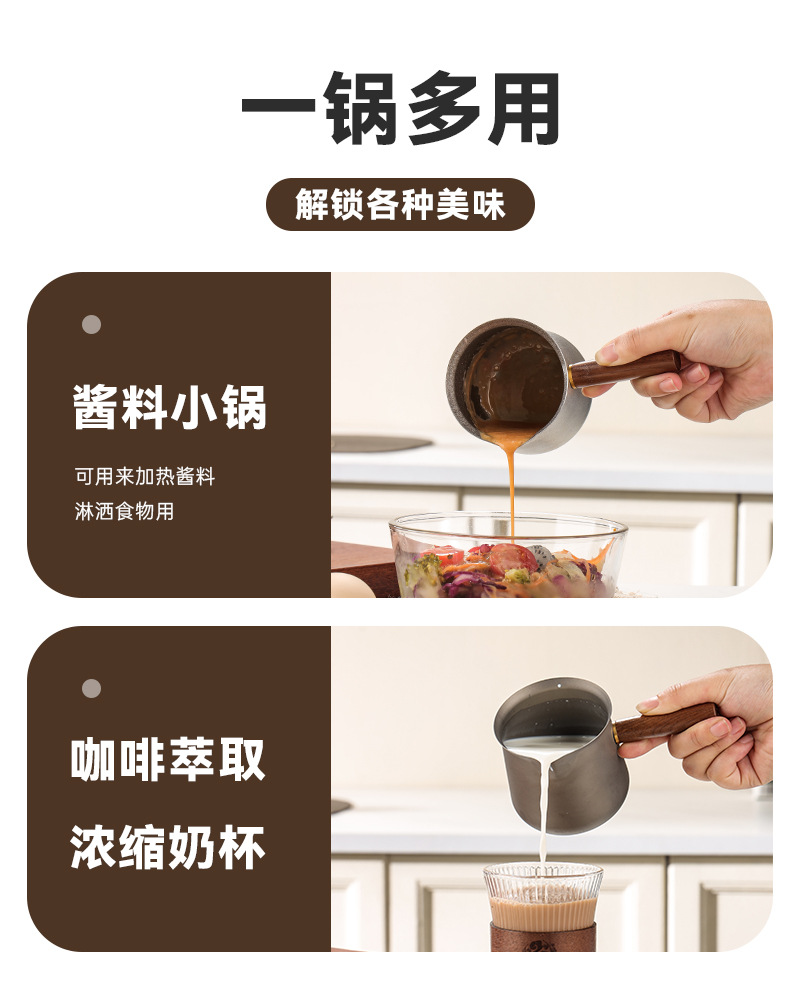 一锅多用

解锁各种美味

酱料小锅

可用来加热酱料
淋洒食物用

咖啡萃取
浓缩奶杯