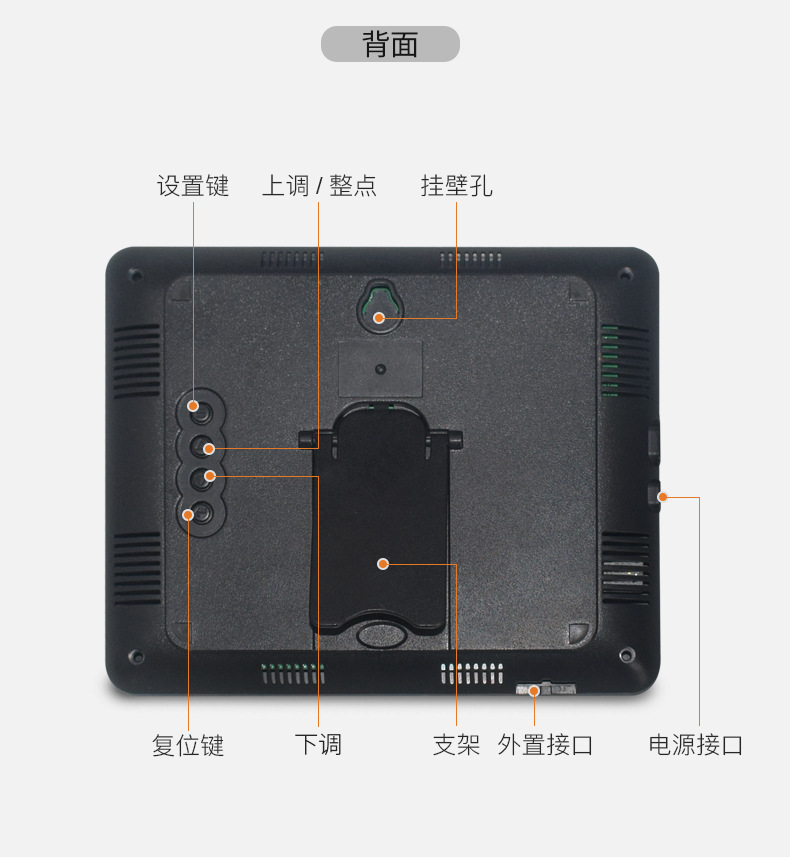 背面

设置键
上调 / 整点
挂壁孔

复位键
下调
支架
外置接口
电源接口