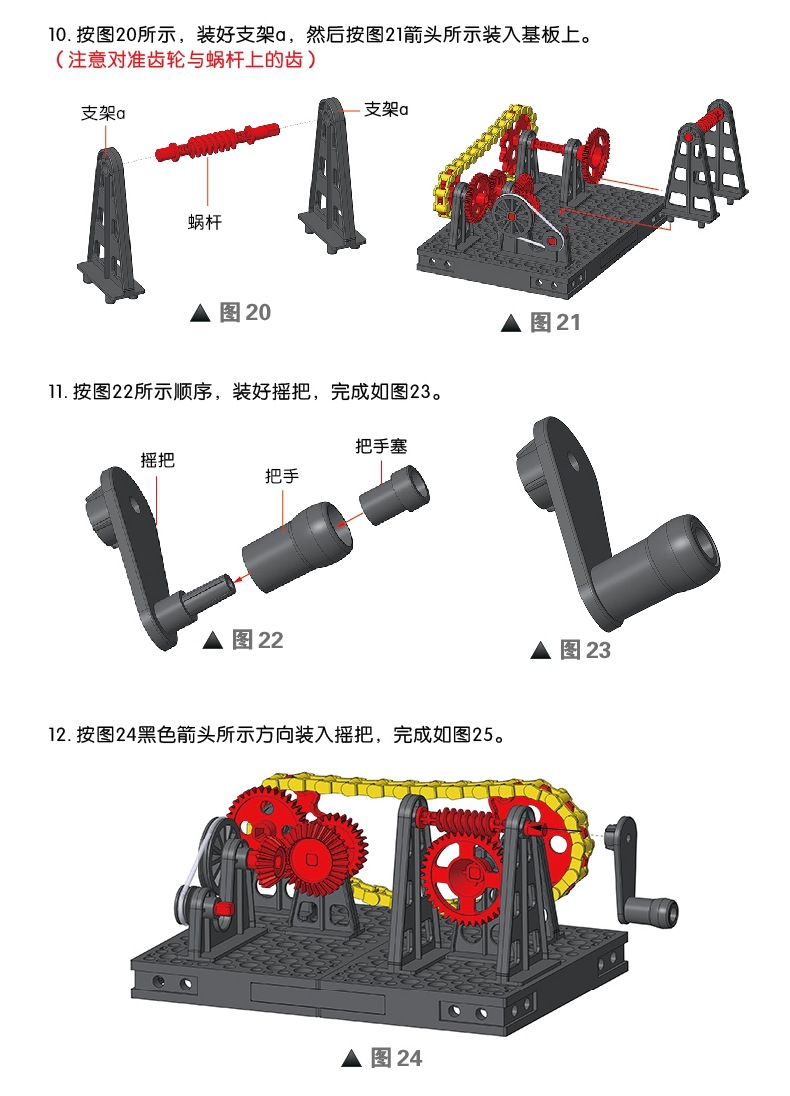 10. 按图20所示，装好支架a，然后按图21箭头所示装入基板上。
（注意对准齿轮与蜗杆上的齿）

支架a
支架a
蜗杆

▲ 图 20
▲ 图 21

11. 按图22所示顺序，装好摇把，完成如图23。

摇把
把手
把手塞

▲ 图 22
▲ 图 23

12. 按图24黑色箭头所示方向装入摇把，完成如图25。

▲ 图 24