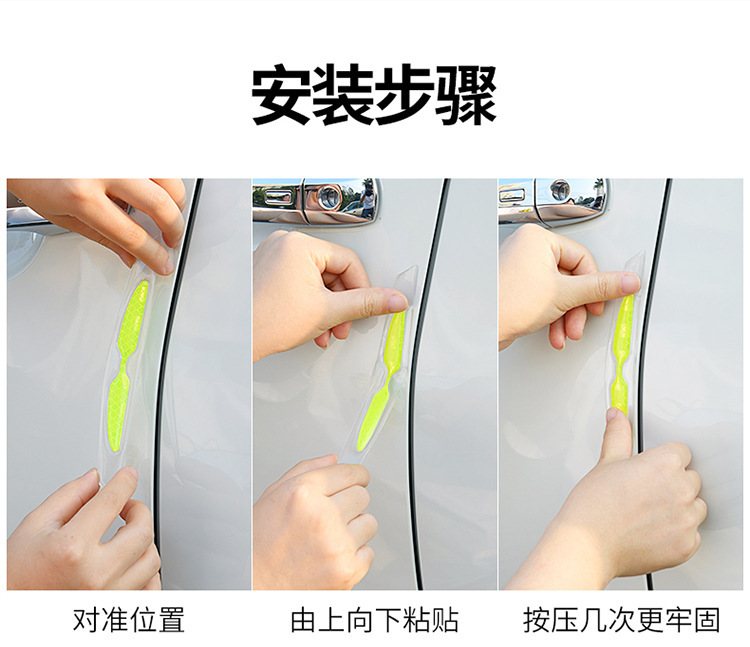 安装步骤

对准位置

由上向下粘贴

按压几次更牢固