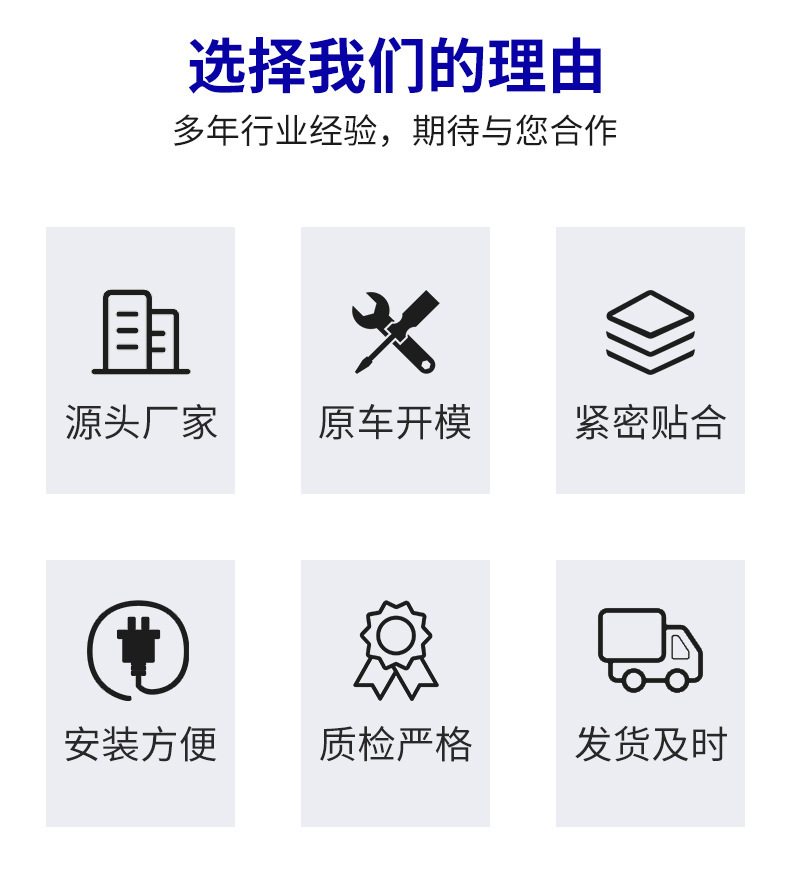 选择我们的理由

多年行业经验，期待与您合作

源头厂家

原车开模

紧密贴合

安装方便

质检严格

发货及时