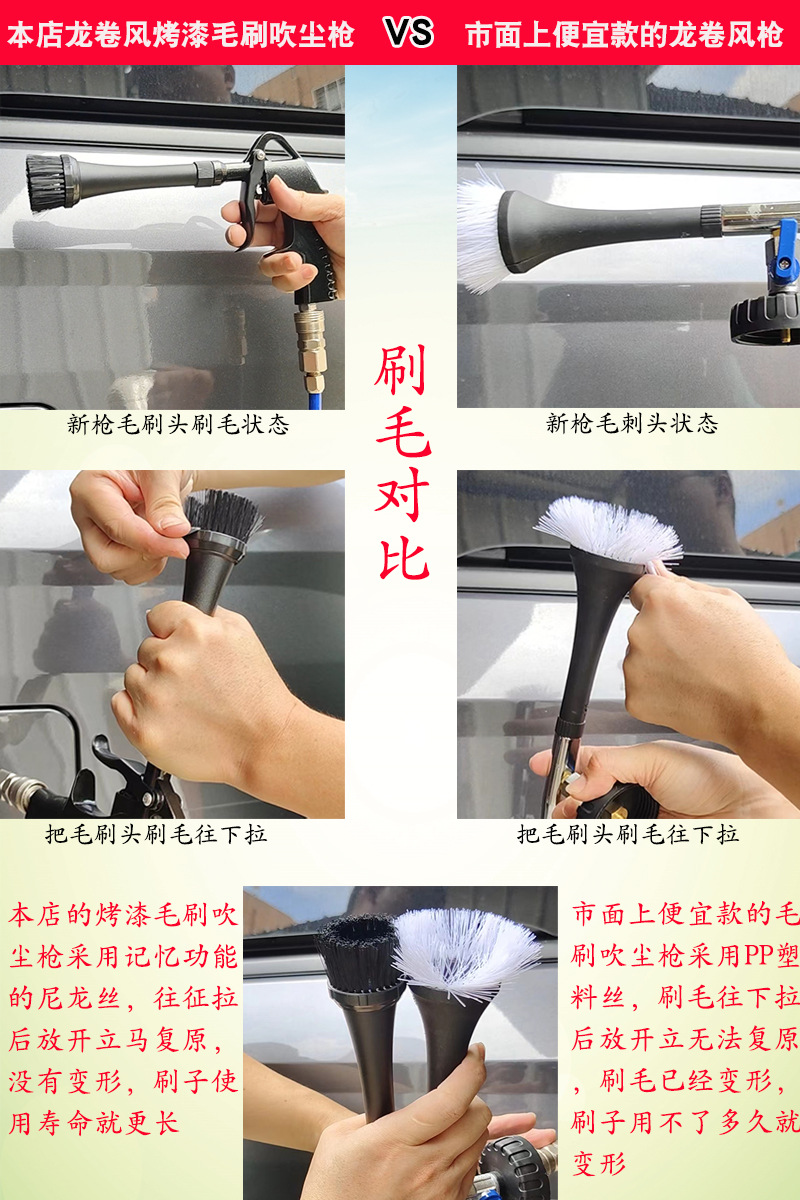 本店龙卷风烤漆毛刷吹尘枪 VS 市面上便宜款的龙卷风枪

新枪毛刷头刷毛状态

新枪毛刺头状态

刷毛对比

把毛刷头刷毛往下拉

把毛刷头刷毛往下拉

本店的烤漆毛刷吹尘枪采用记忆功能的尼龙丝，往征拉后放开立马复原，没有变形，刷子使用寿命就更长

市面上便宜款的毛刷吹尘枪采用PP塑料丝，刷毛往下拉后放开立无法复原，刷毛已经变形，刷子用不了多久就变形