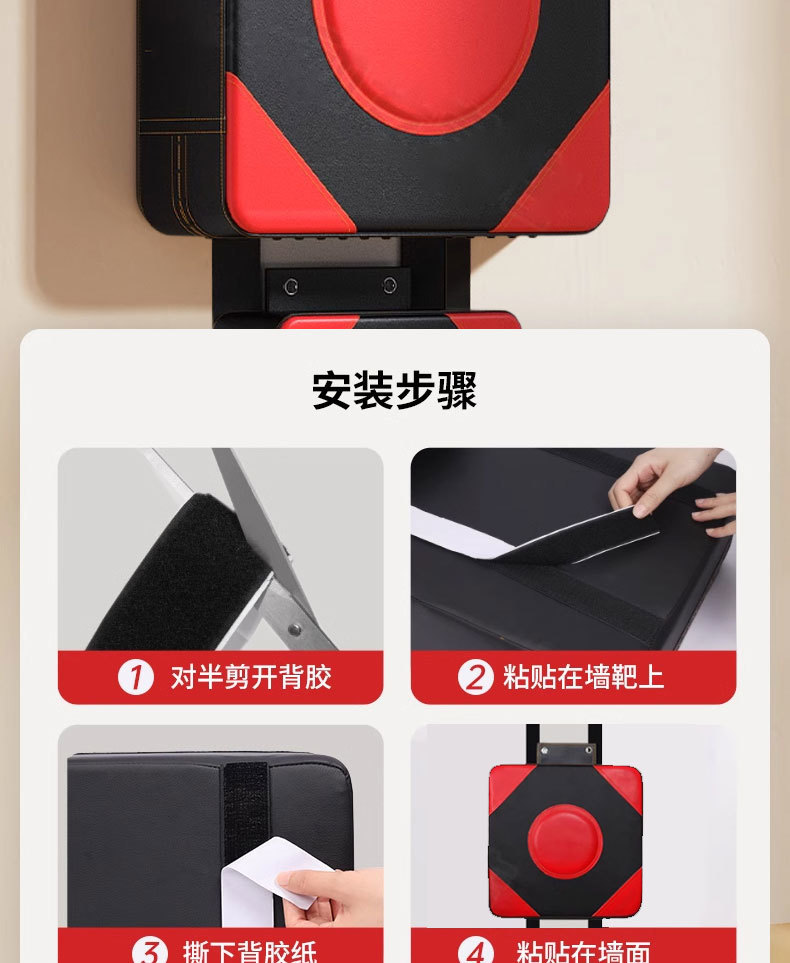 安装步骤

1 对半剪开背胶

2 粘贴在墙靶上

3 撕下背胶纸

4 粘贴在墙面