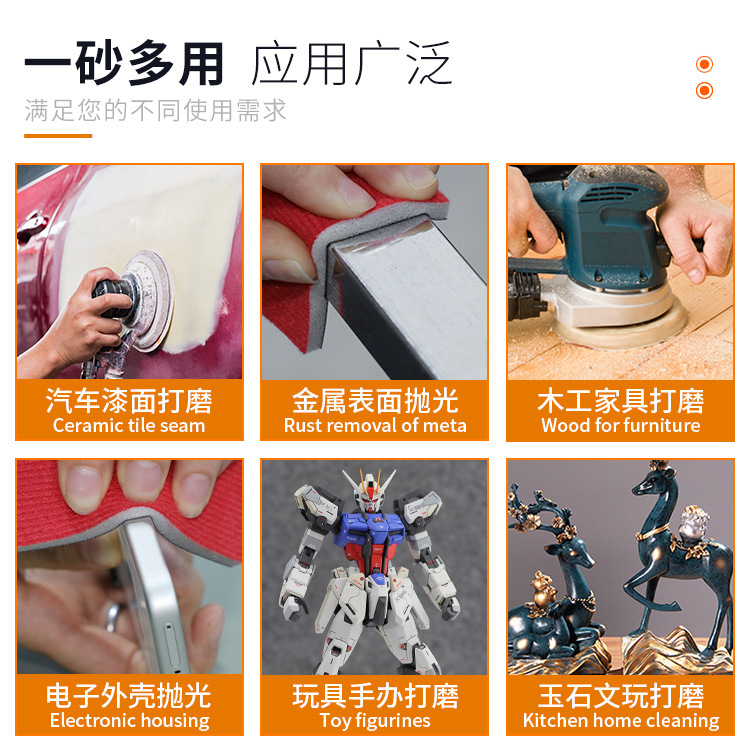 一砂多用 应用广泛
满足您的不同使用需求

汽车漆面打磨
Ceramic tile seam

金属表面抛光
Rust removal of meta

木工家具打磨
Wood for furniture

电子外壳抛光
Electronic housing

玩具手办打磨
Toy figurines

玉石文玩打磨
Kitchen home cleaning