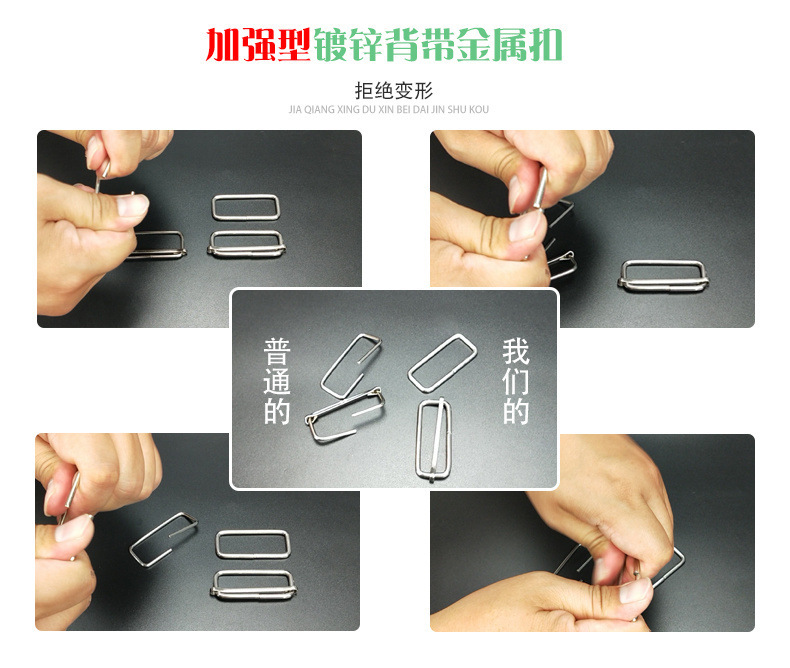 加强型镀锌背带金属扣

拒绝变形

JIA QIANG XING DU XIN BEI DAI JIN SHU KOU

普通的

我们的