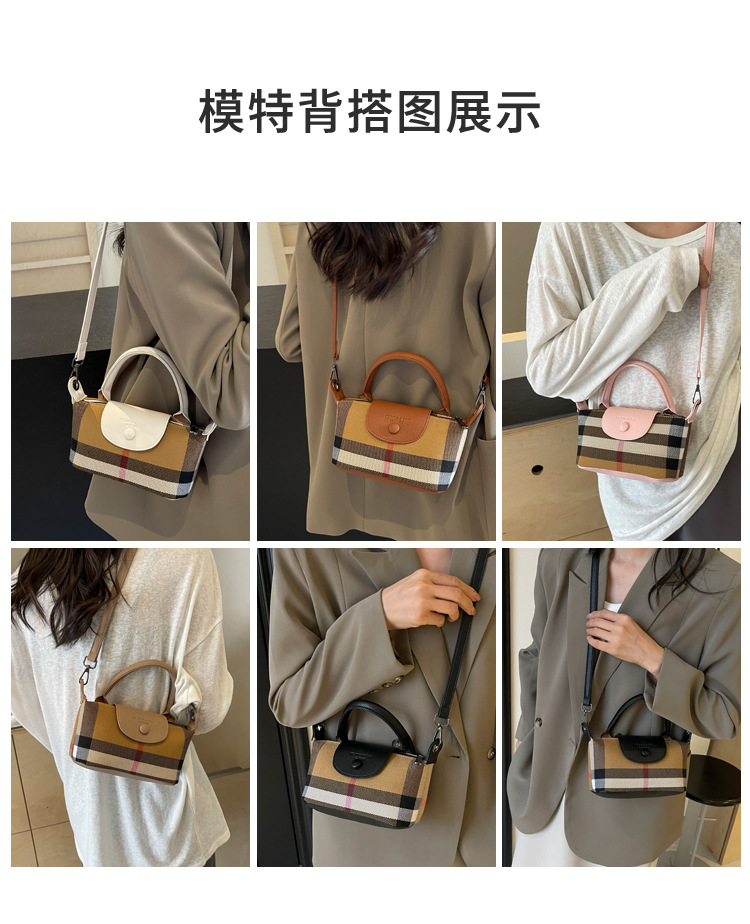 模特背搭图展示