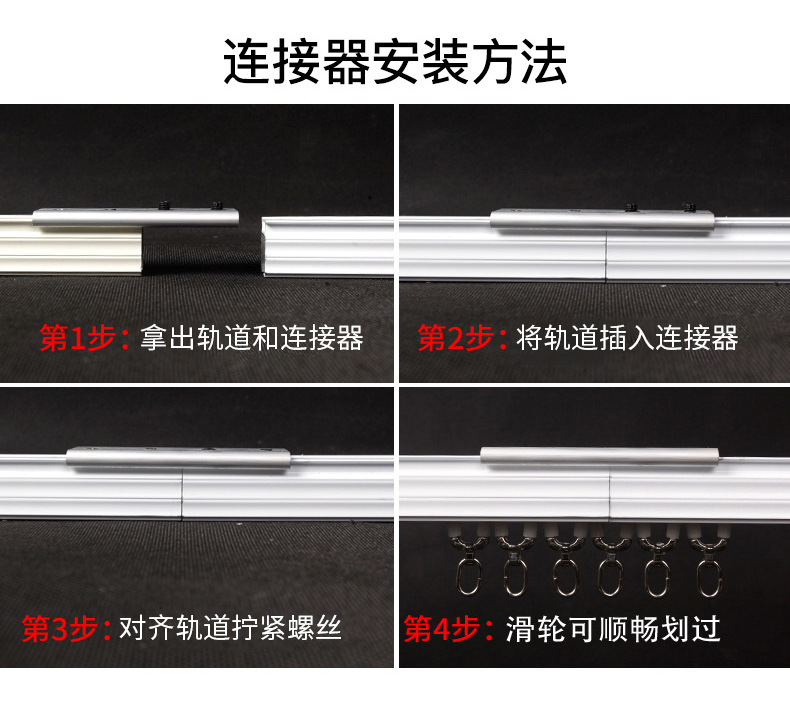 连接器安装方法

第1步：拿出轨道和连接器

第2步：将轨道插入连接器

第3步：对齐轨道拧紧螺丝

第4步：滑轮可顺畅划过