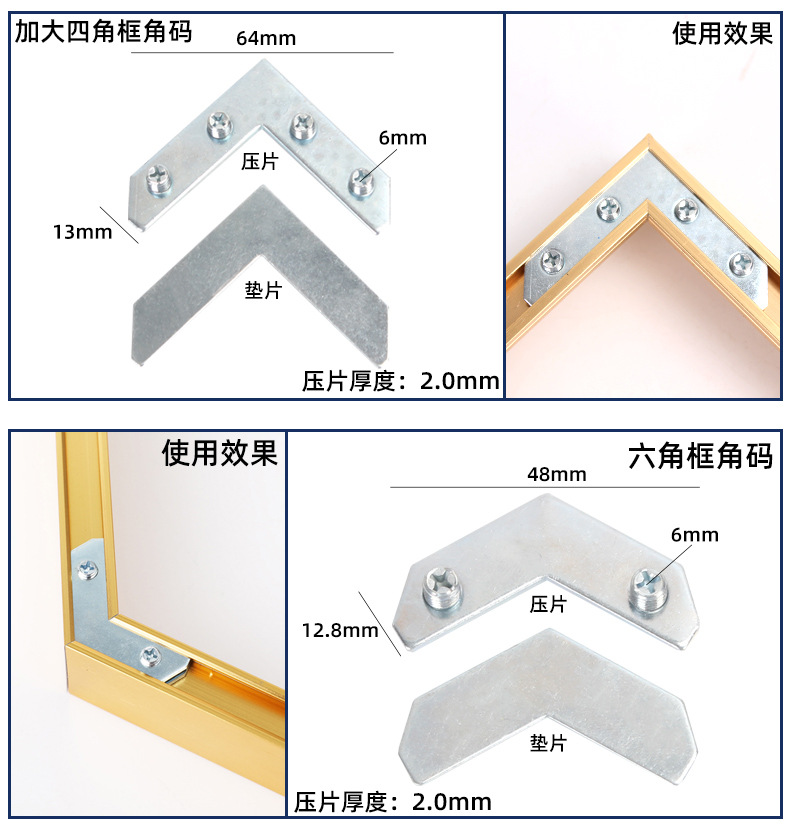 加大四角框角码

64mm

6mm

压片

13mm

垫片

压片厚度：2.0mm

使用效果

使用效果

六角框角码

48mm

6mm

压片

12.8mm

垫片

压片厚度：2.0mm