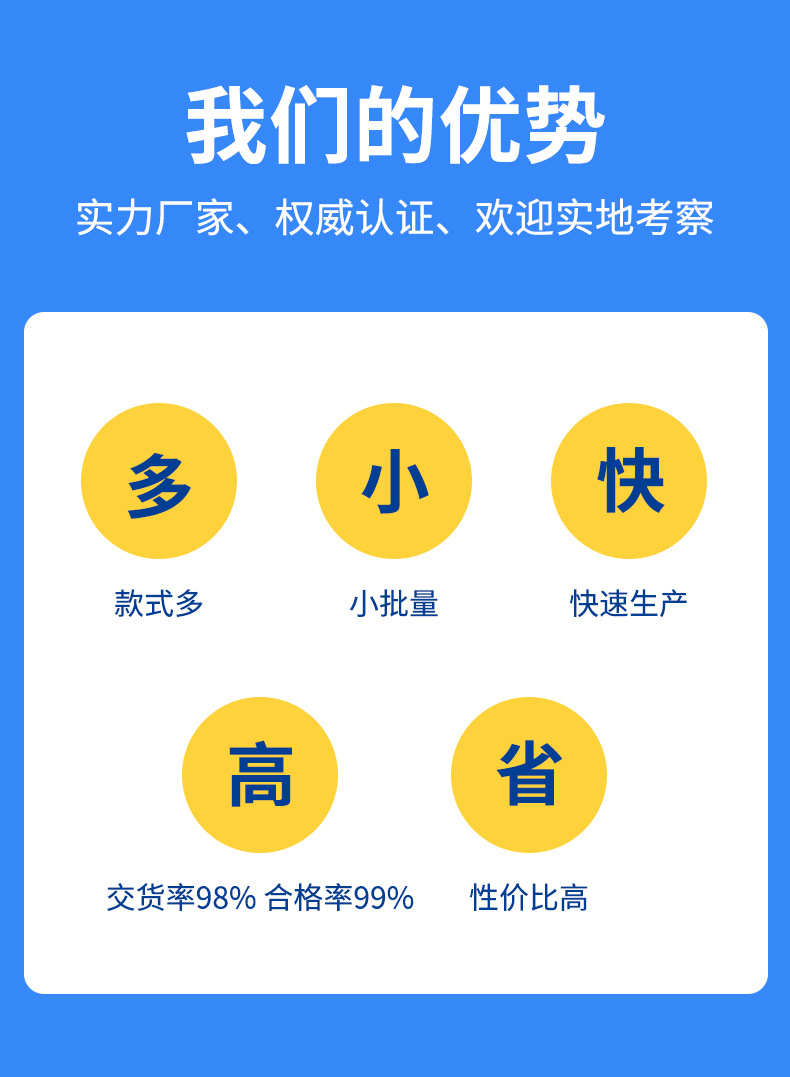 我们的优势

实力厂家、权威认证、欢迎实地考察

多

款式多

小

小批量

快

快速生产

高

交货率98% 合格率99%

省

性价比高