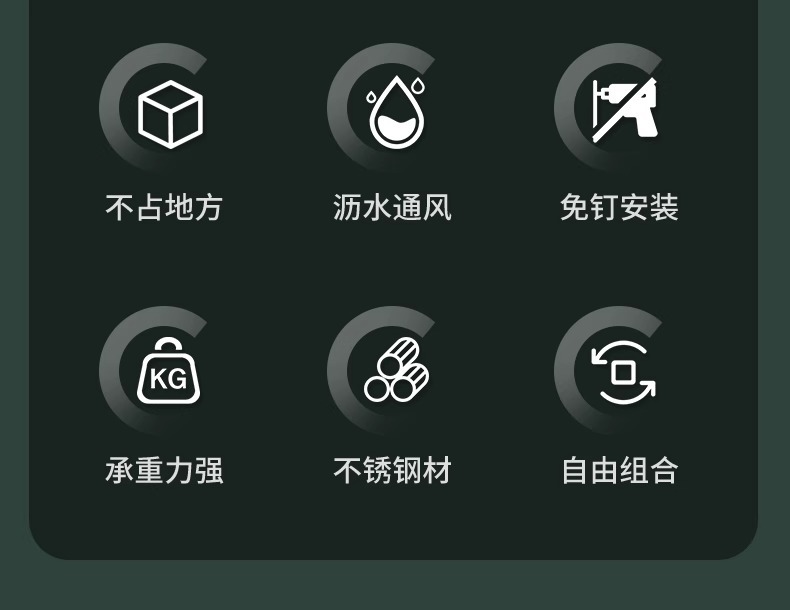 不占地方

沥水通风

免钉安装

KG

承重力强

不锈钢材

自由组合