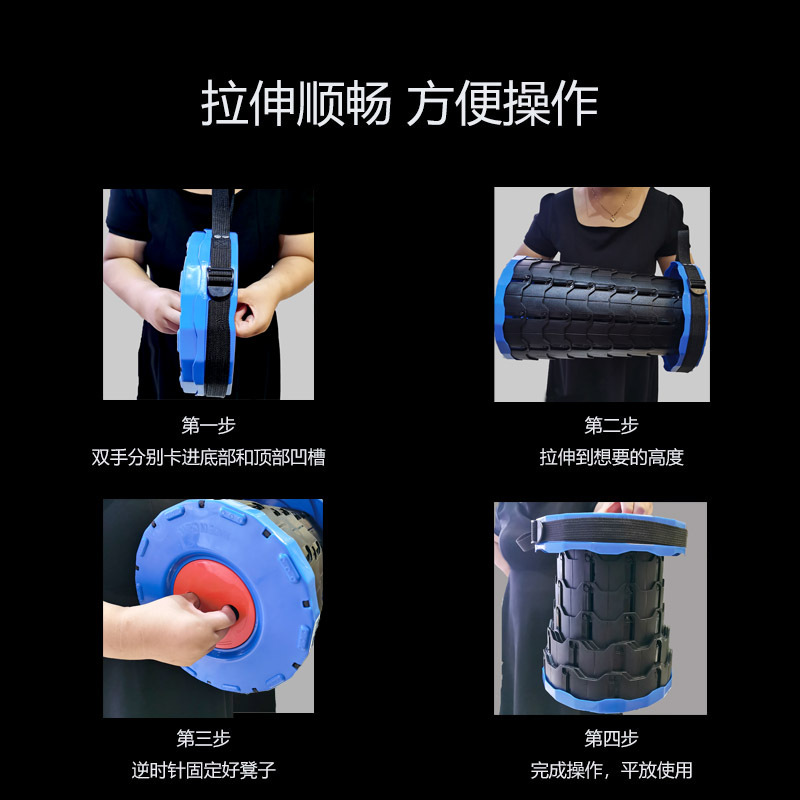 拉伸顺畅 方便操作

第一步
双手分别卡进底部和顶部凹槽

第二步
拉伸到想要的高度

第三步
逆时针固定好凳子

第四步
完成操作，平放使用