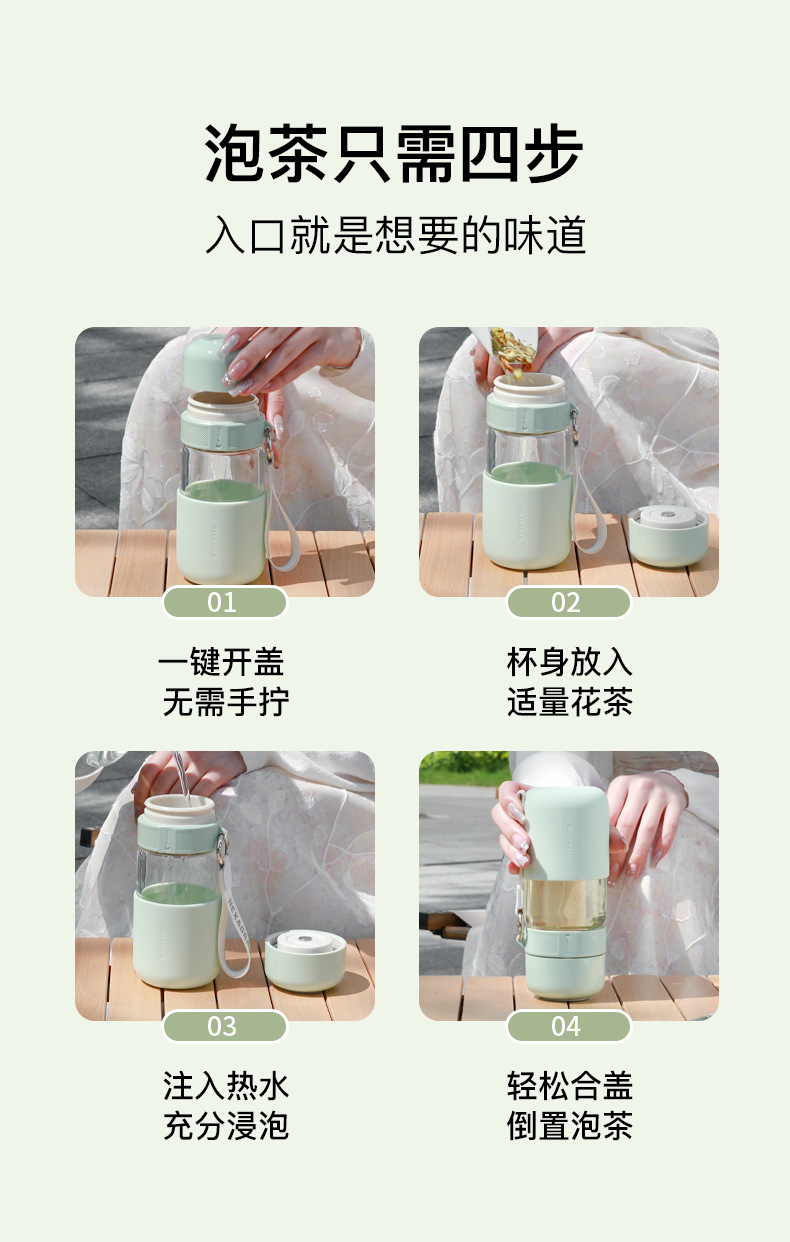 泡茶只需四步

入口就是想要的味道

01

一键开盖
无需手拧

02

杯身放入
适量花茶

03

注入热水
充分浸泡

04

轻松合盖
倒置泡茶