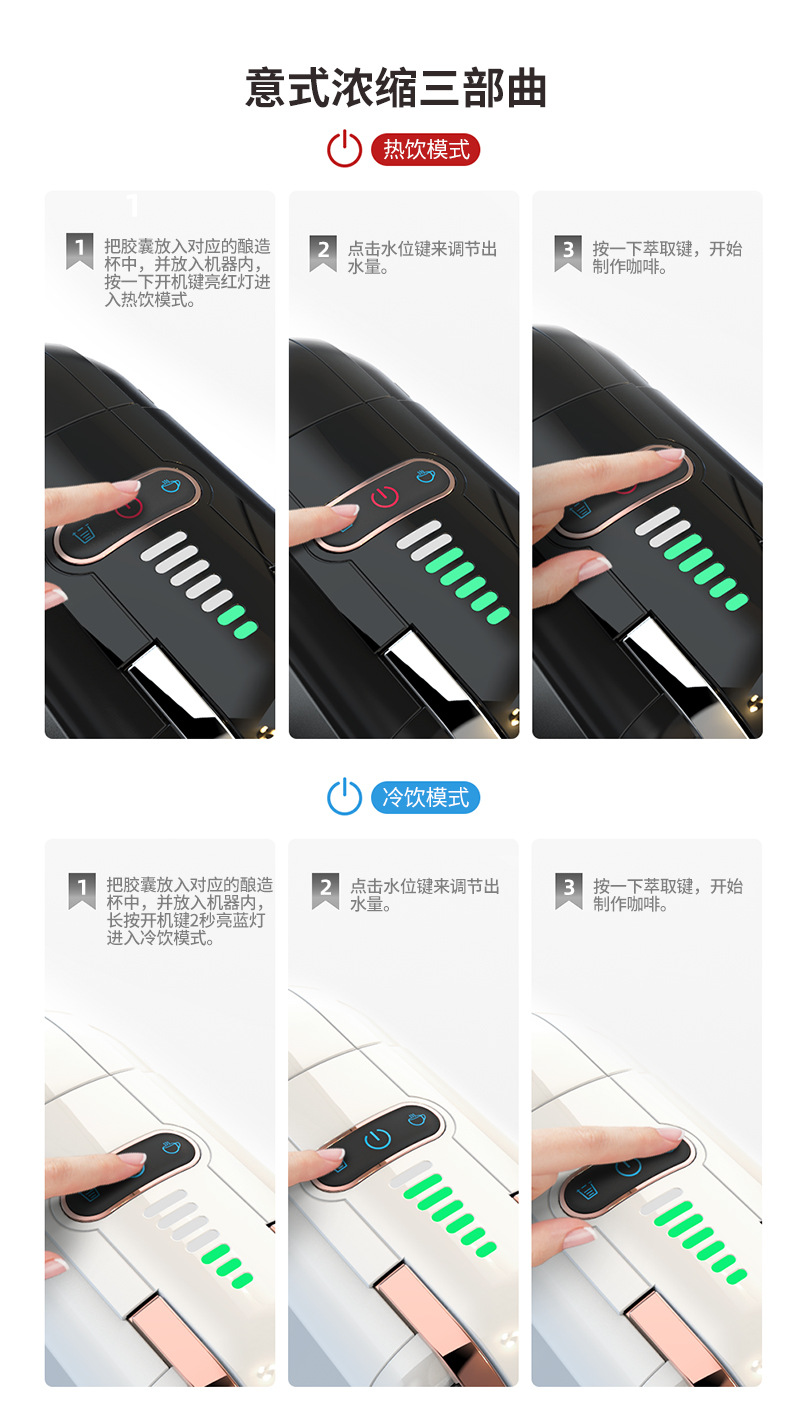 意式浓缩三部曲

热饮模式

1 把胶囊放入对应的酿造杯中，并放入机器内，按一下开机键亮红灯进入热饮模式。

2 点击水位键来调节出水量。

3 按一下萃取键，开始制作咖啡。

冷饮模式

1 把胶囊放入对应的酿造杯中，并放入机器内，长按开机键2秒亮蓝灯进入冷饮模式。

2 点击水位键来调节出水量。

3 按一下萃取键，开始制作咖啡。