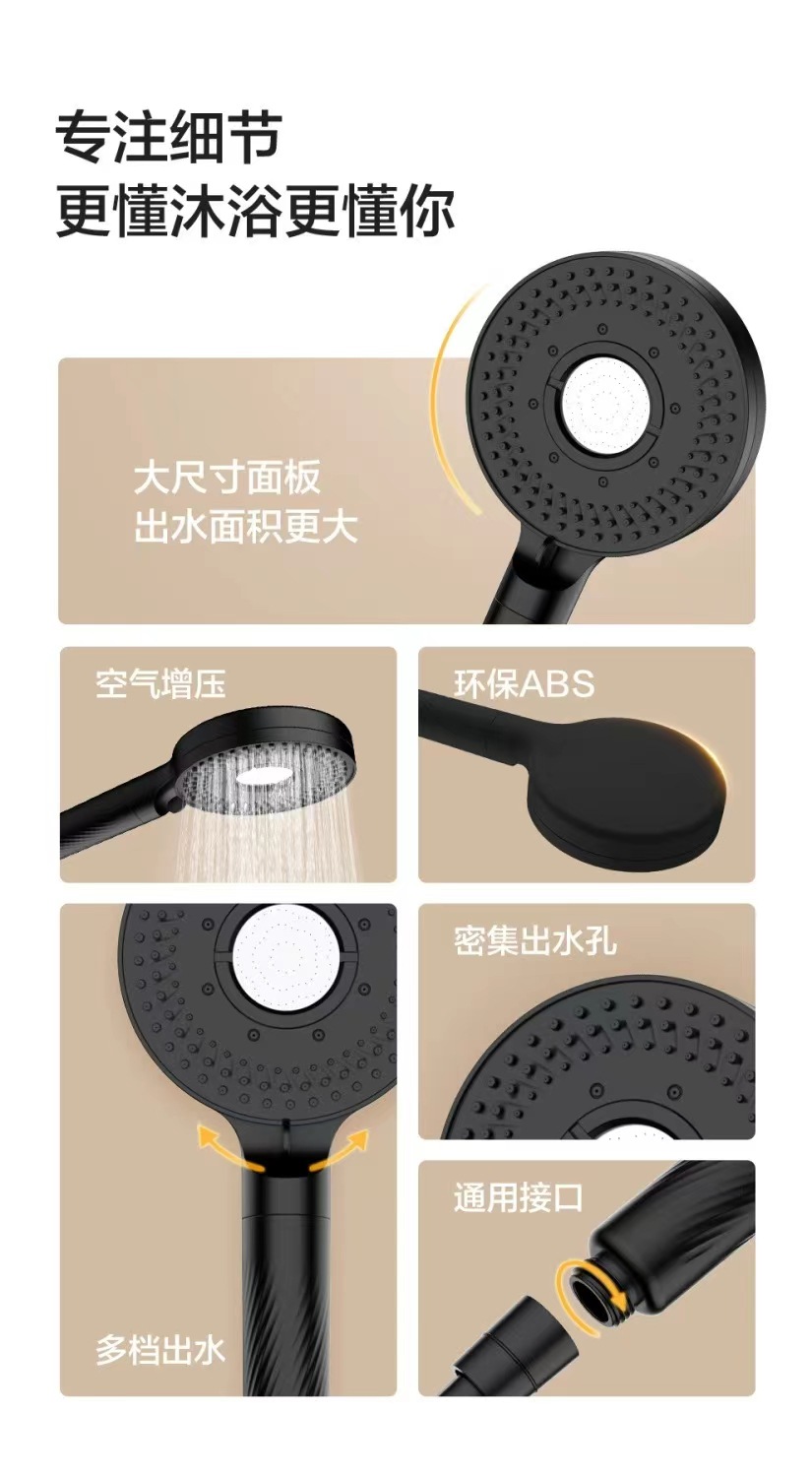 专注细节
更懂沐浴更懂你

大尺寸面板
出水面积更大

空气增压

环保ABS

密集出水孔

通用接口

多档出水