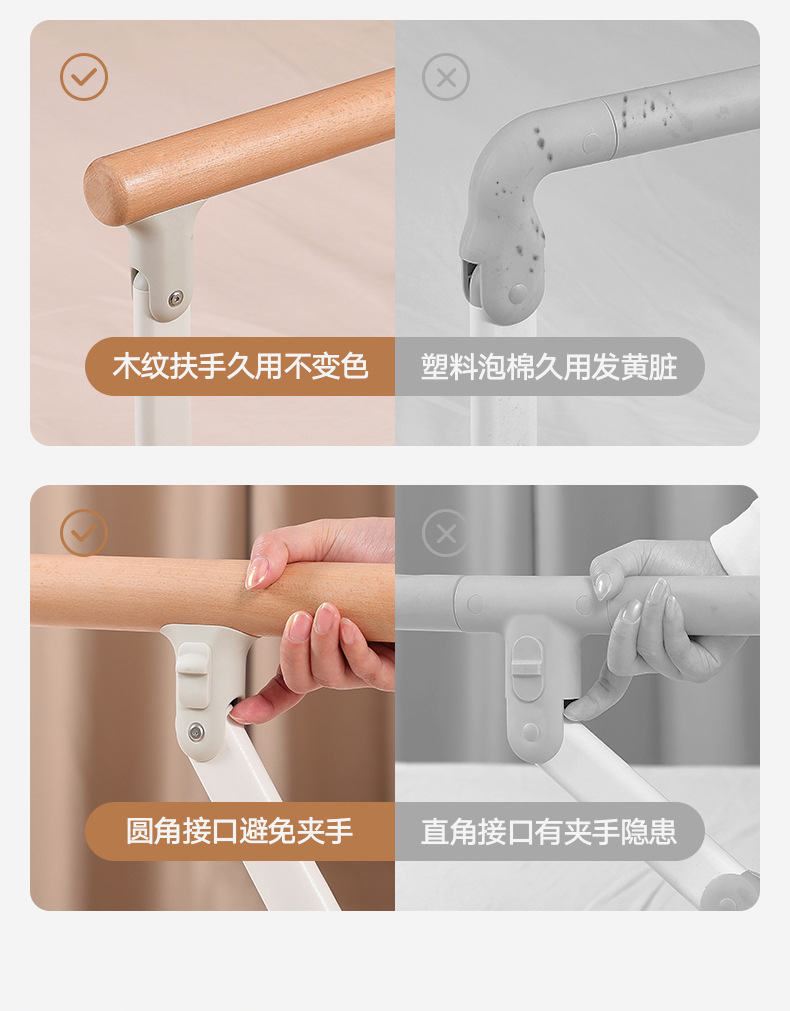 木纹扶手久用不变色

塑料泡棉久用发黄脏

圆角接口避免夹手

直角接口有夹手隐患