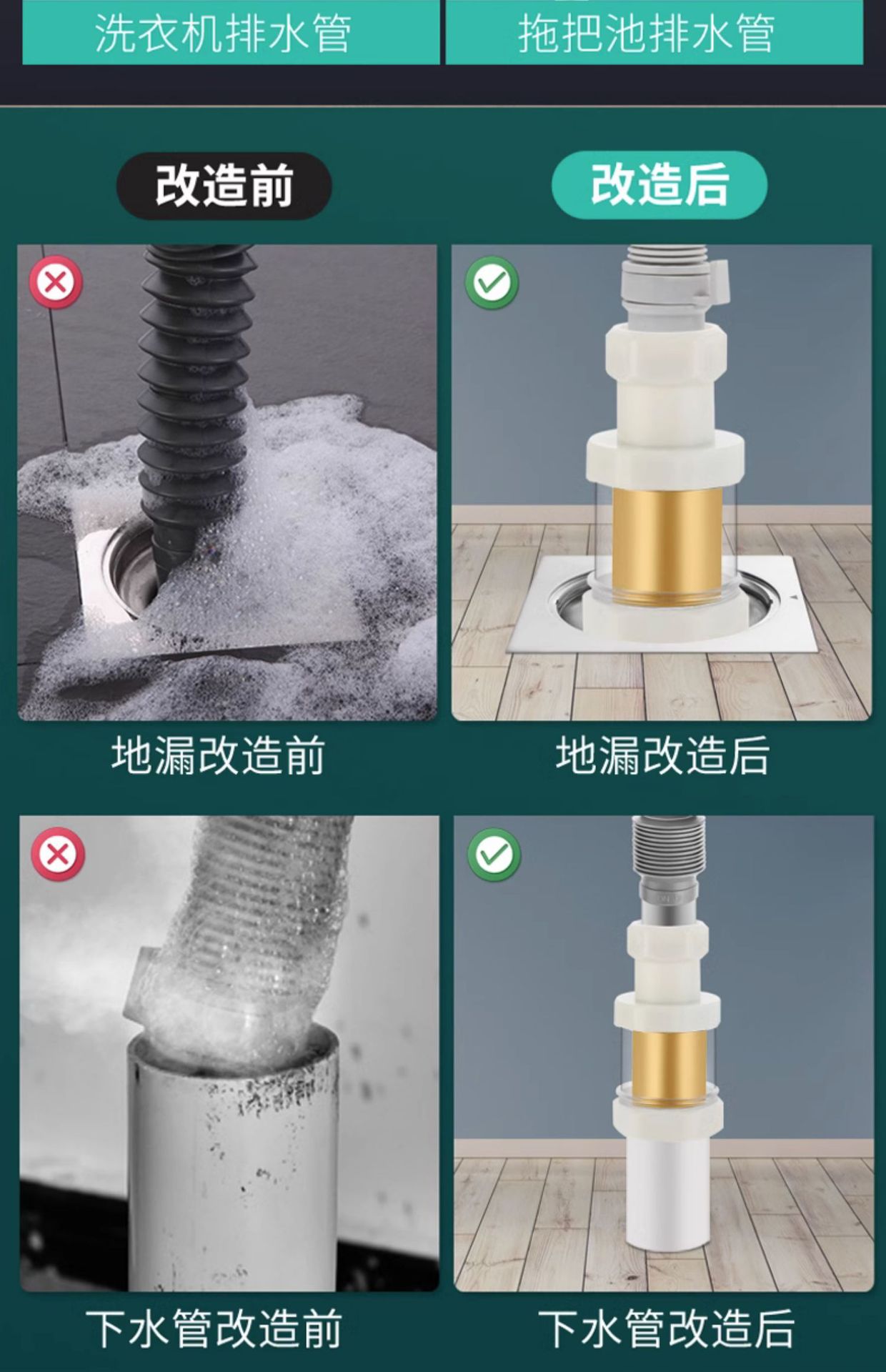 洗衣机排水管

拖把池排水管

改造前

改造后

地漏改造前

地漏改造后

下水管改造前

下水管改造后